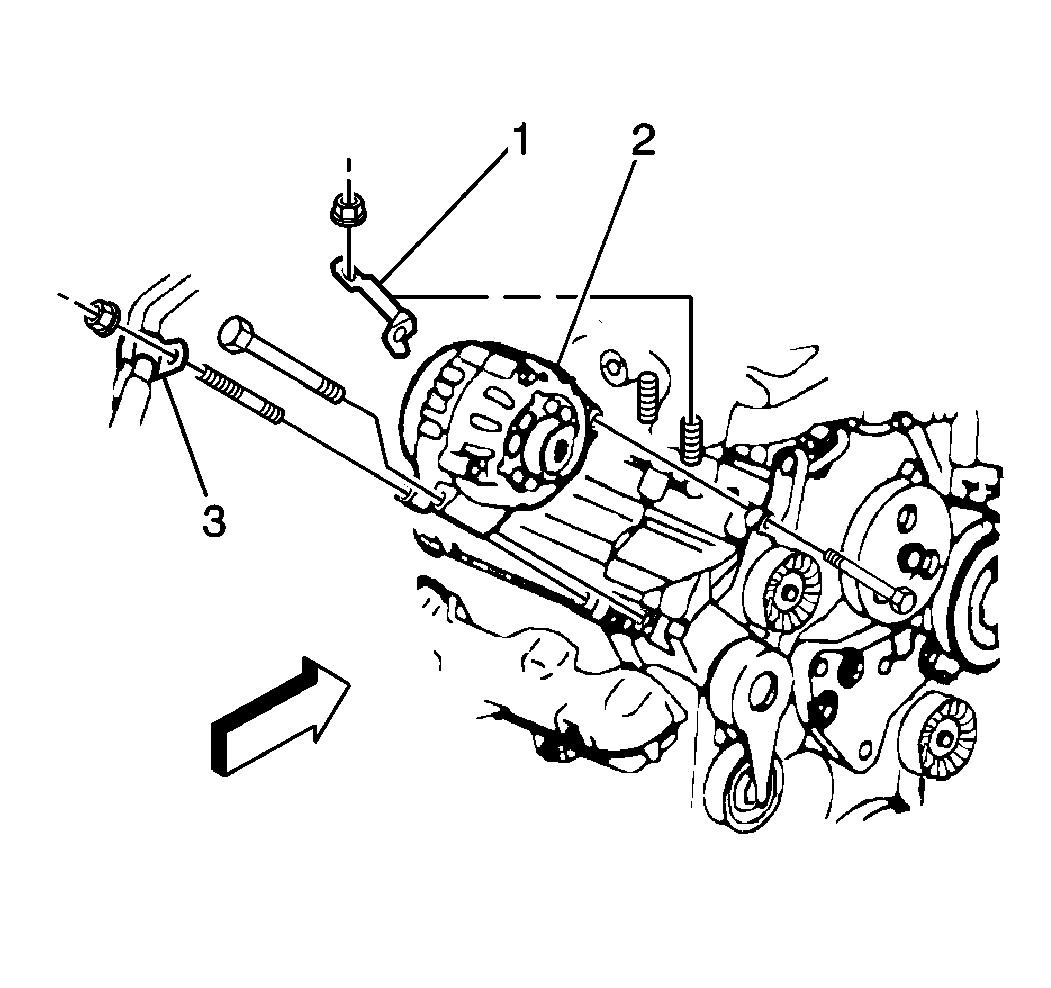 1
2
3