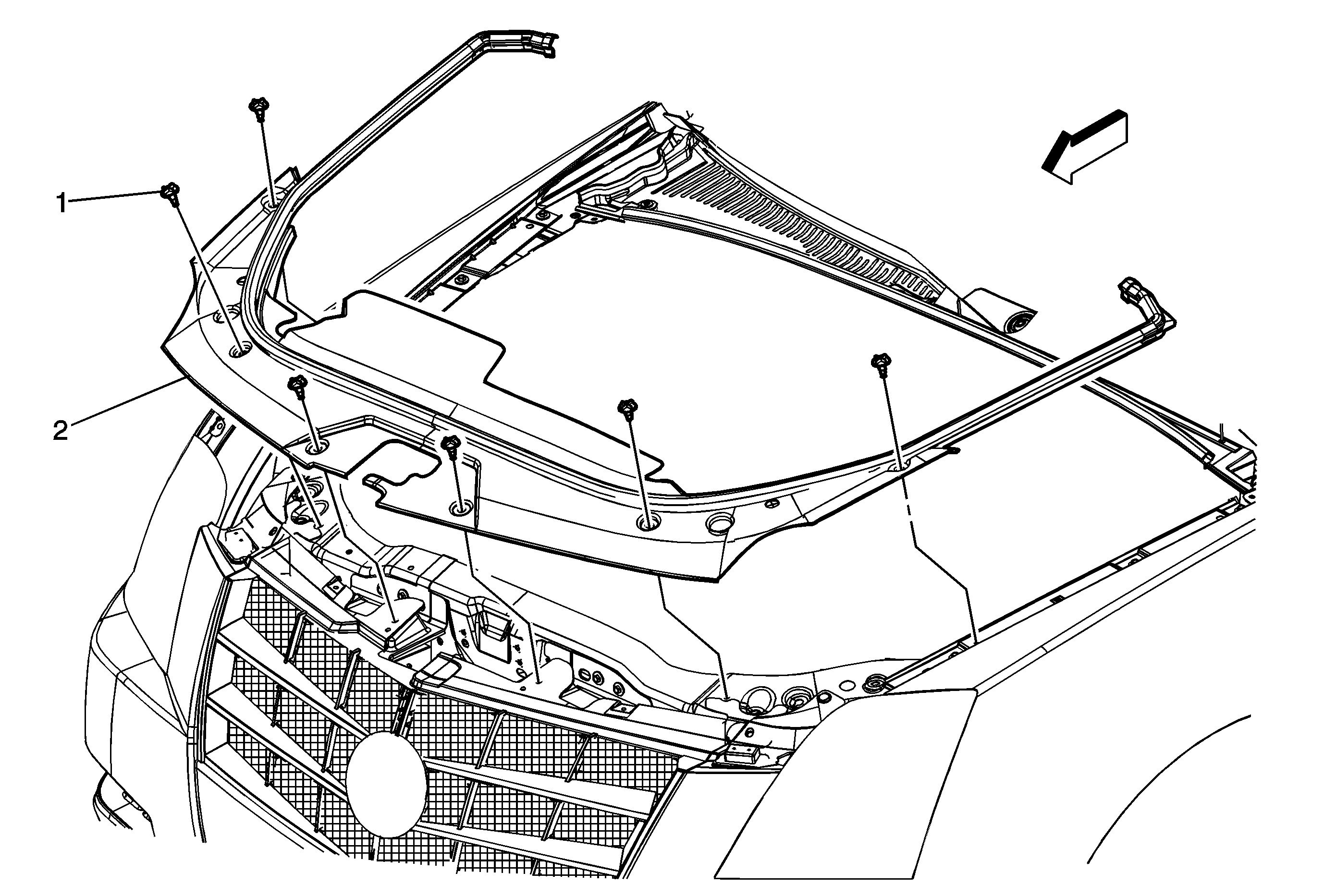 1

2