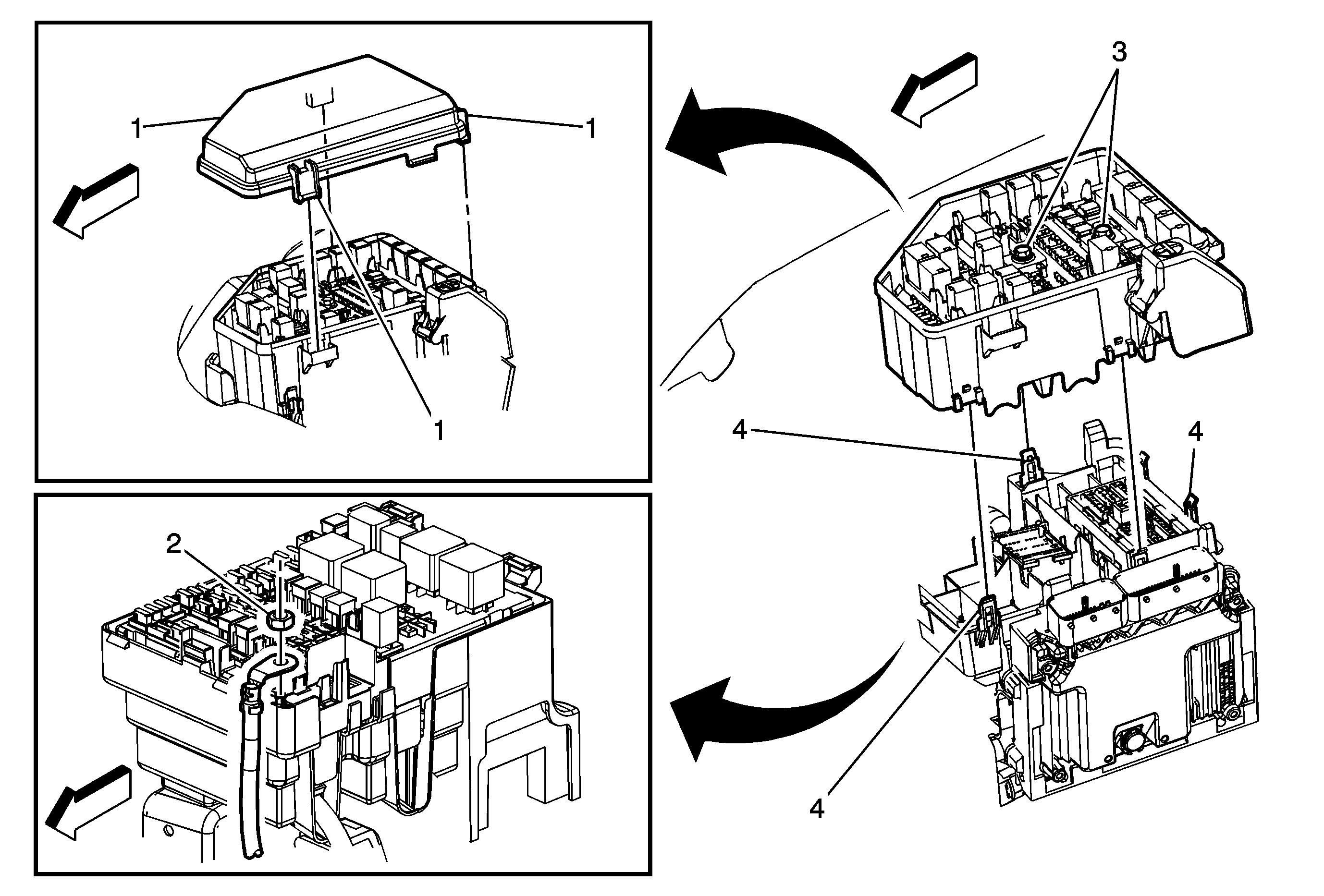 1
1
1
2
3
4
4
4