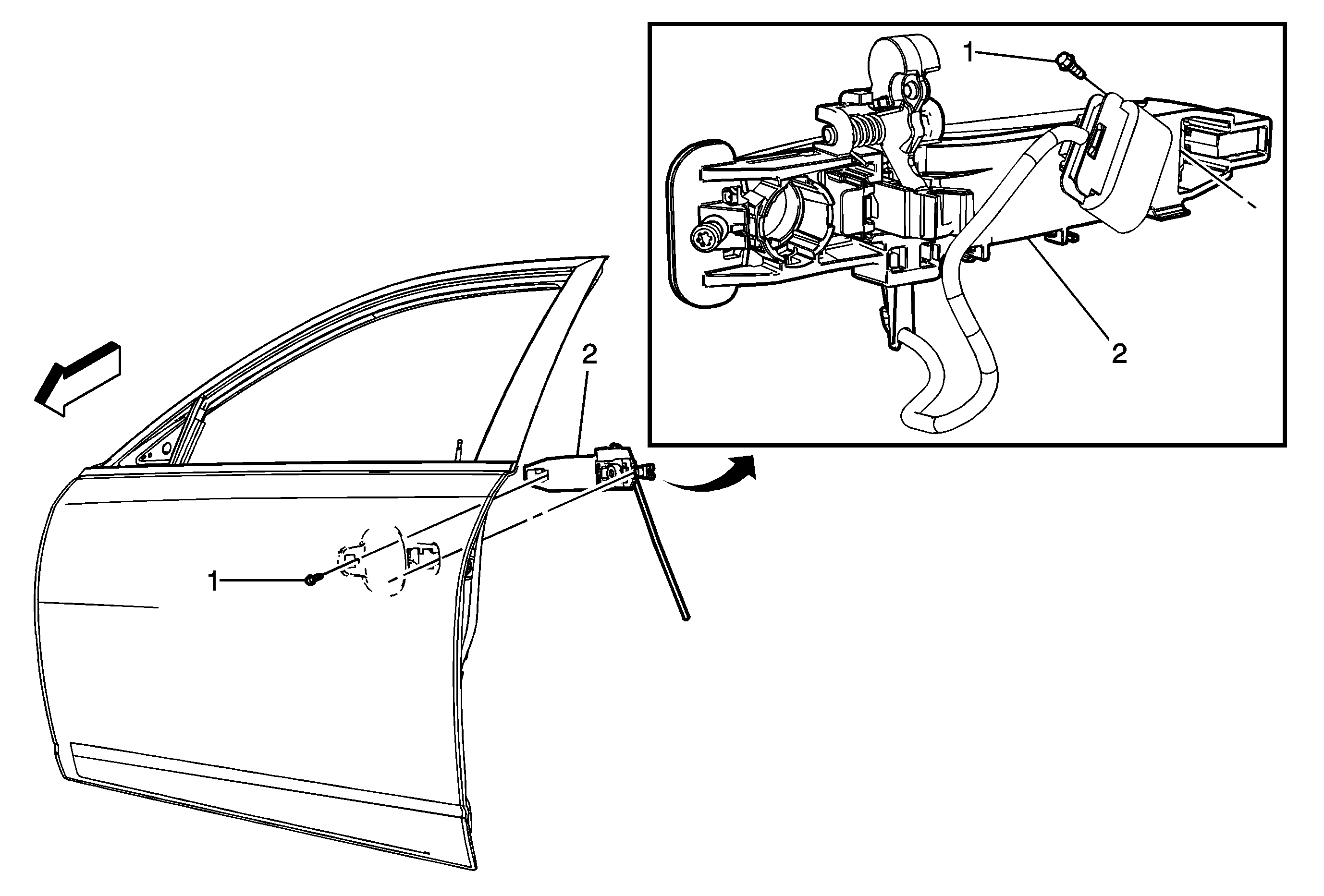 1
2
2
1