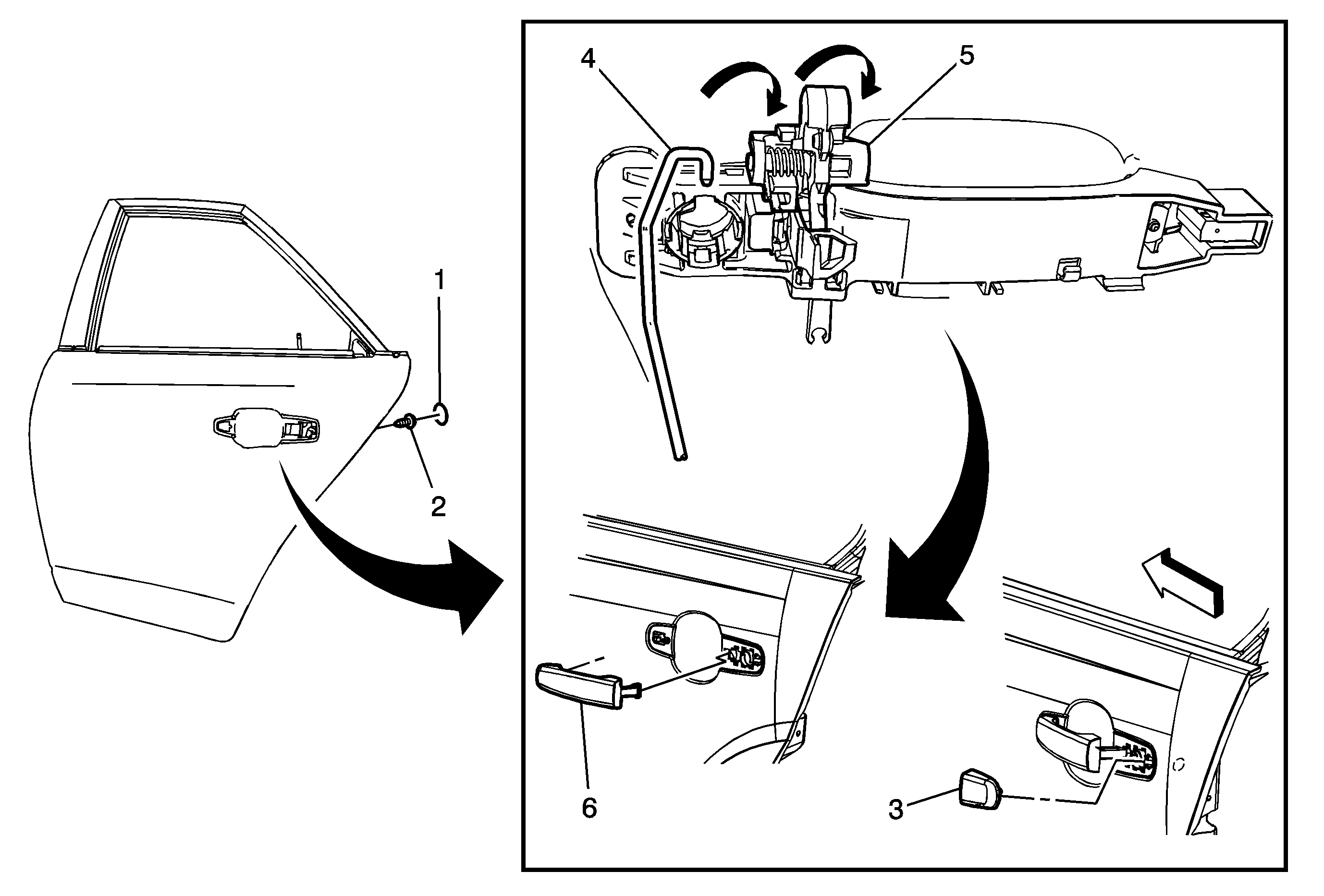 1
2
4
5
6
3