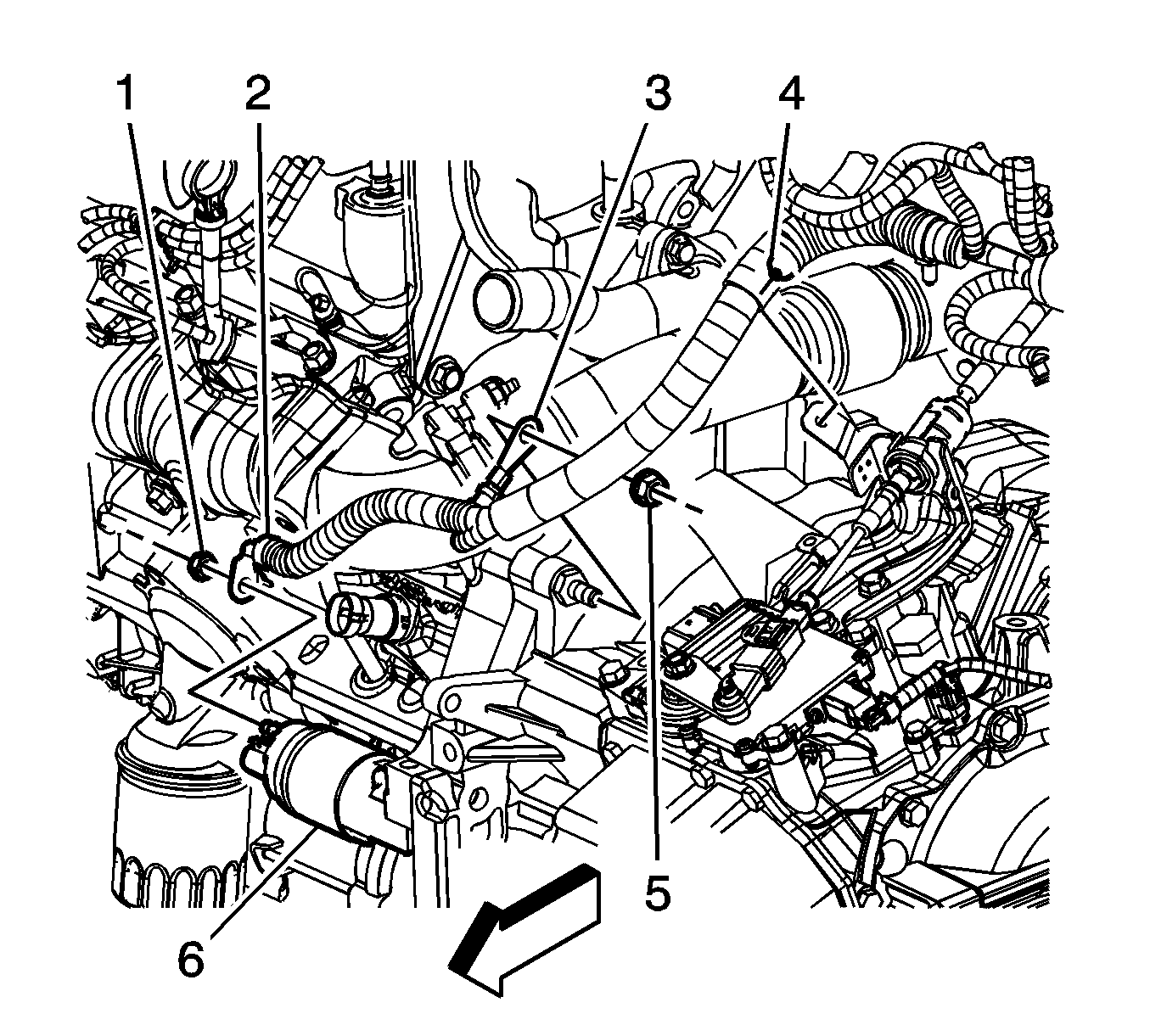 1
2
3
4
5
6