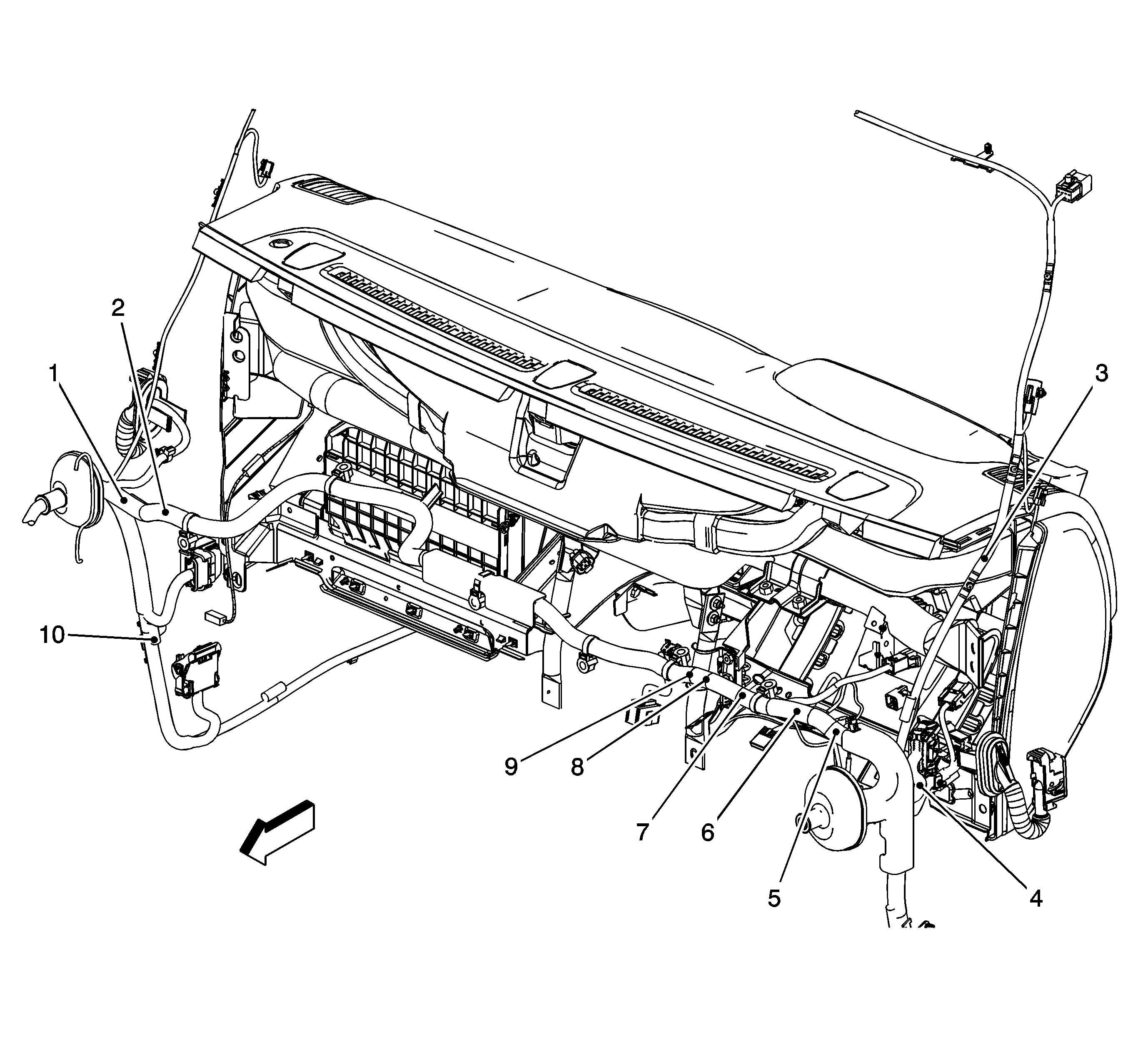 2
1
3
10
9
8
7
6
5
4