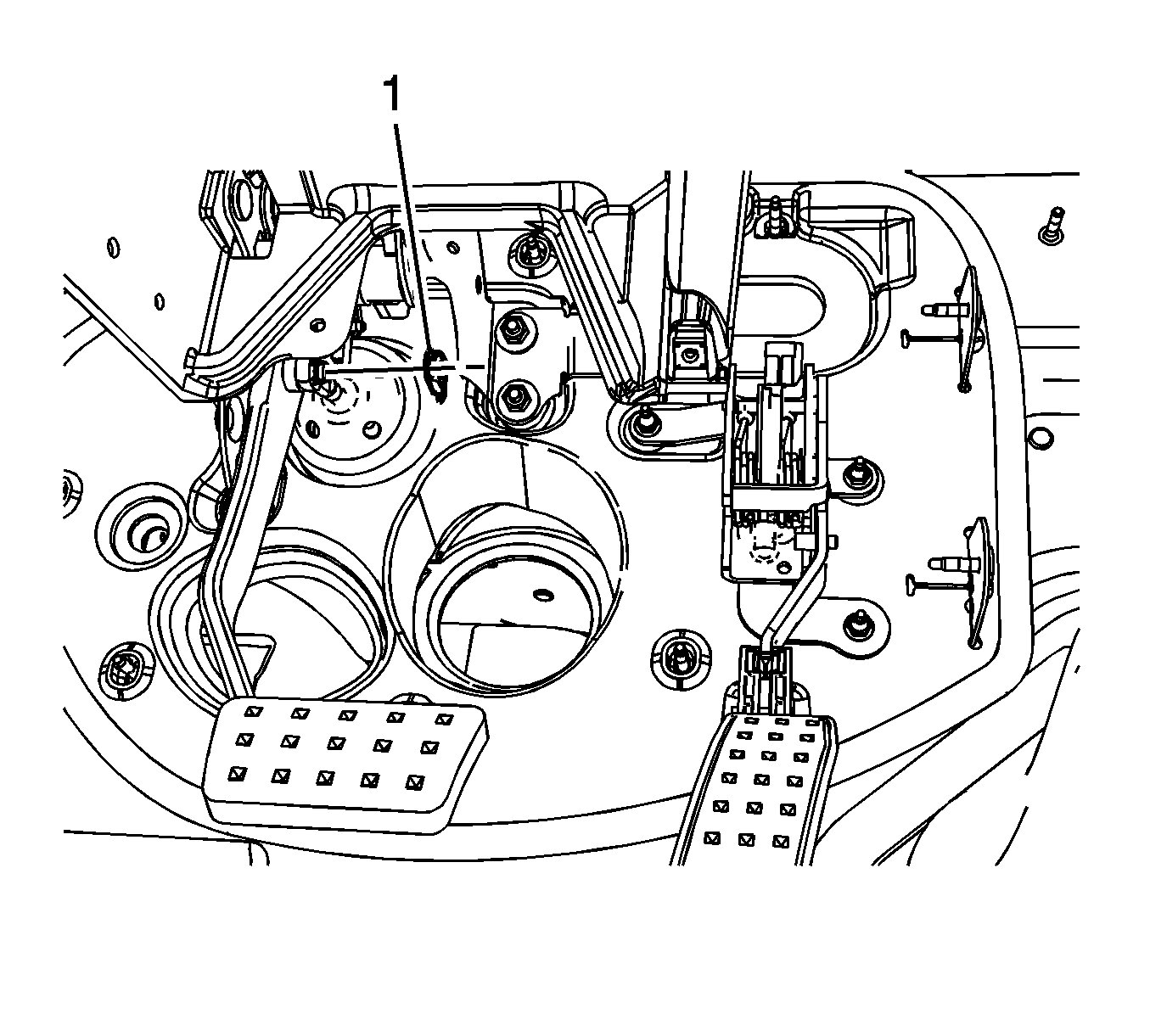 1