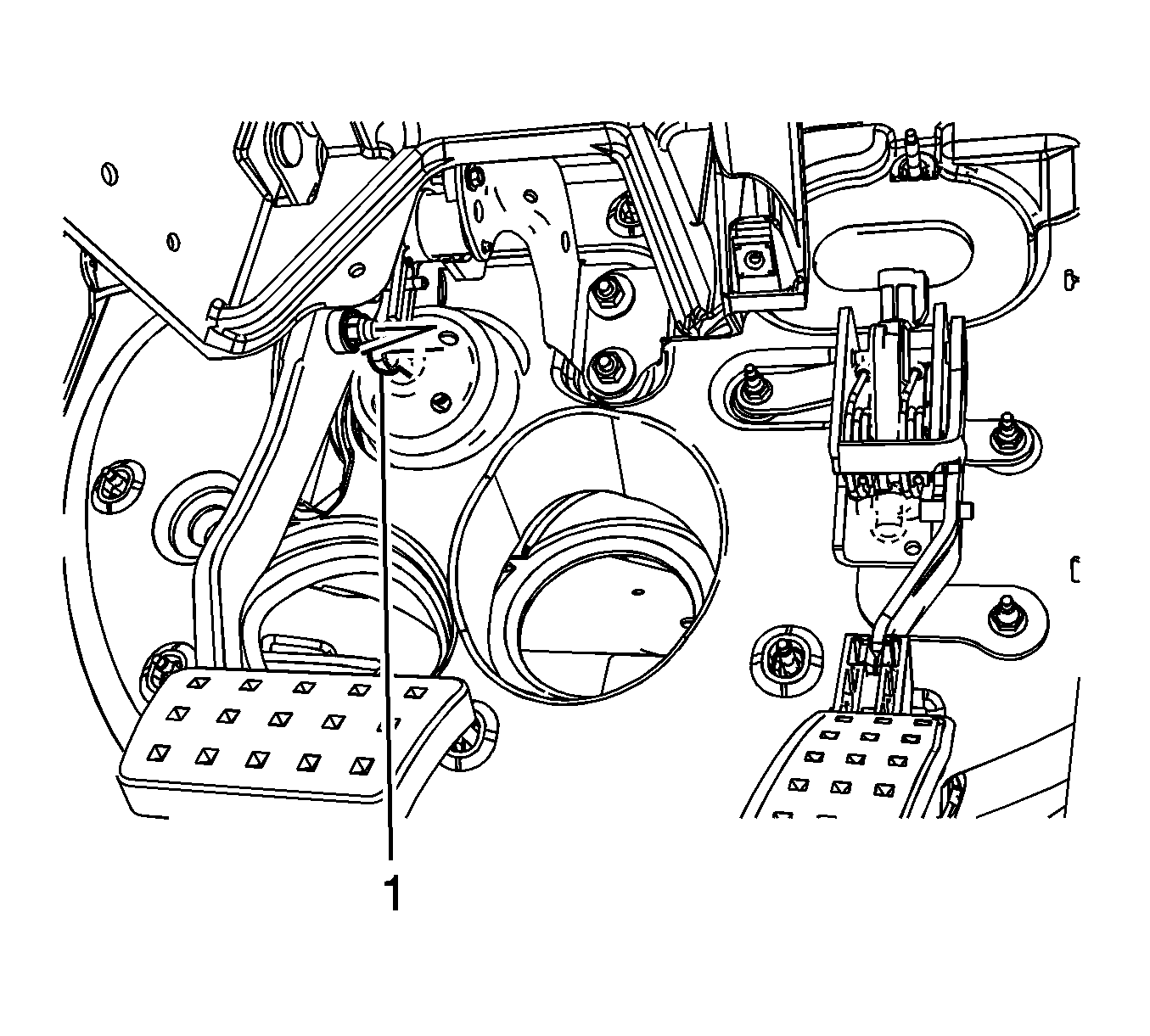 1