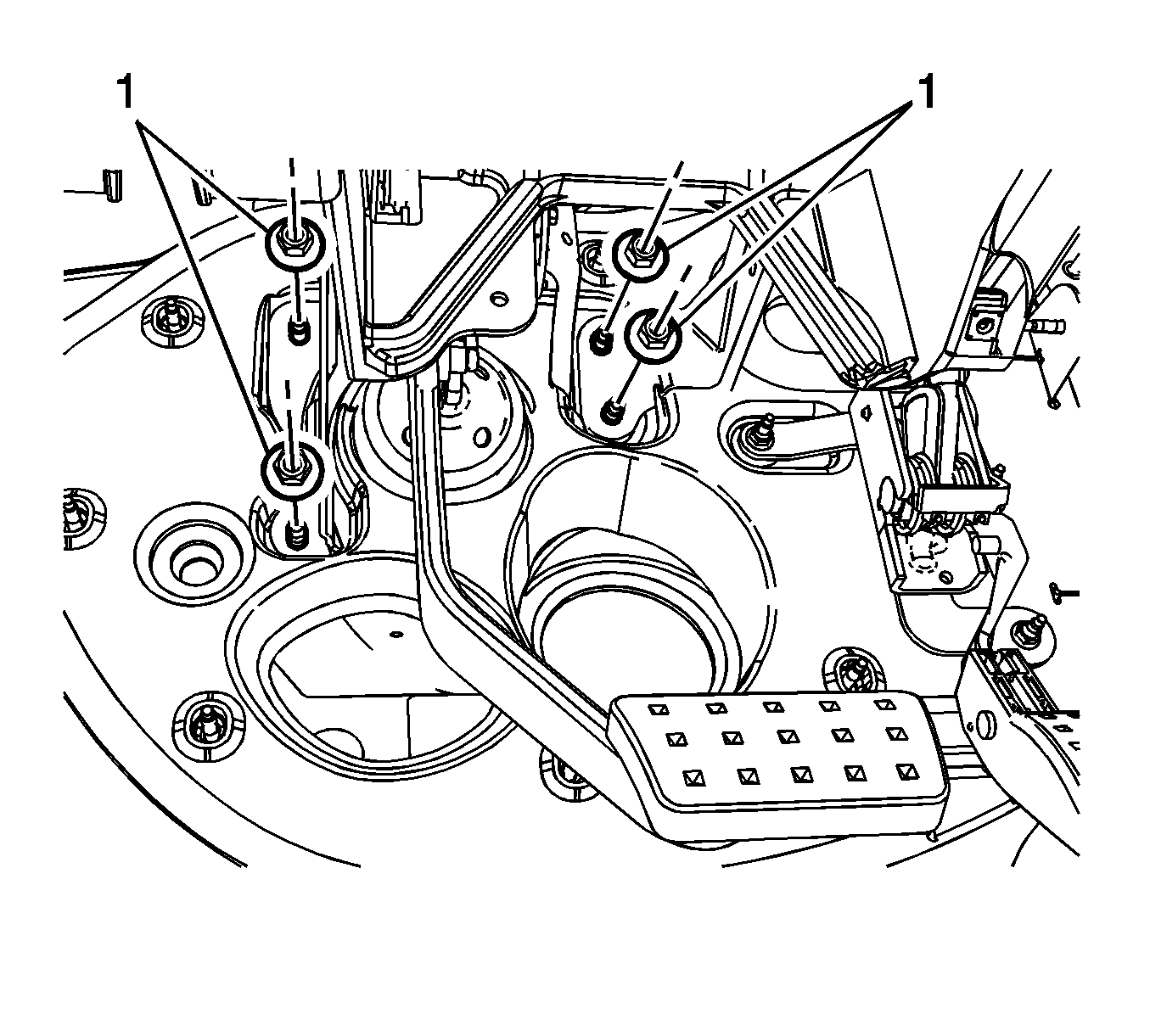 1

1