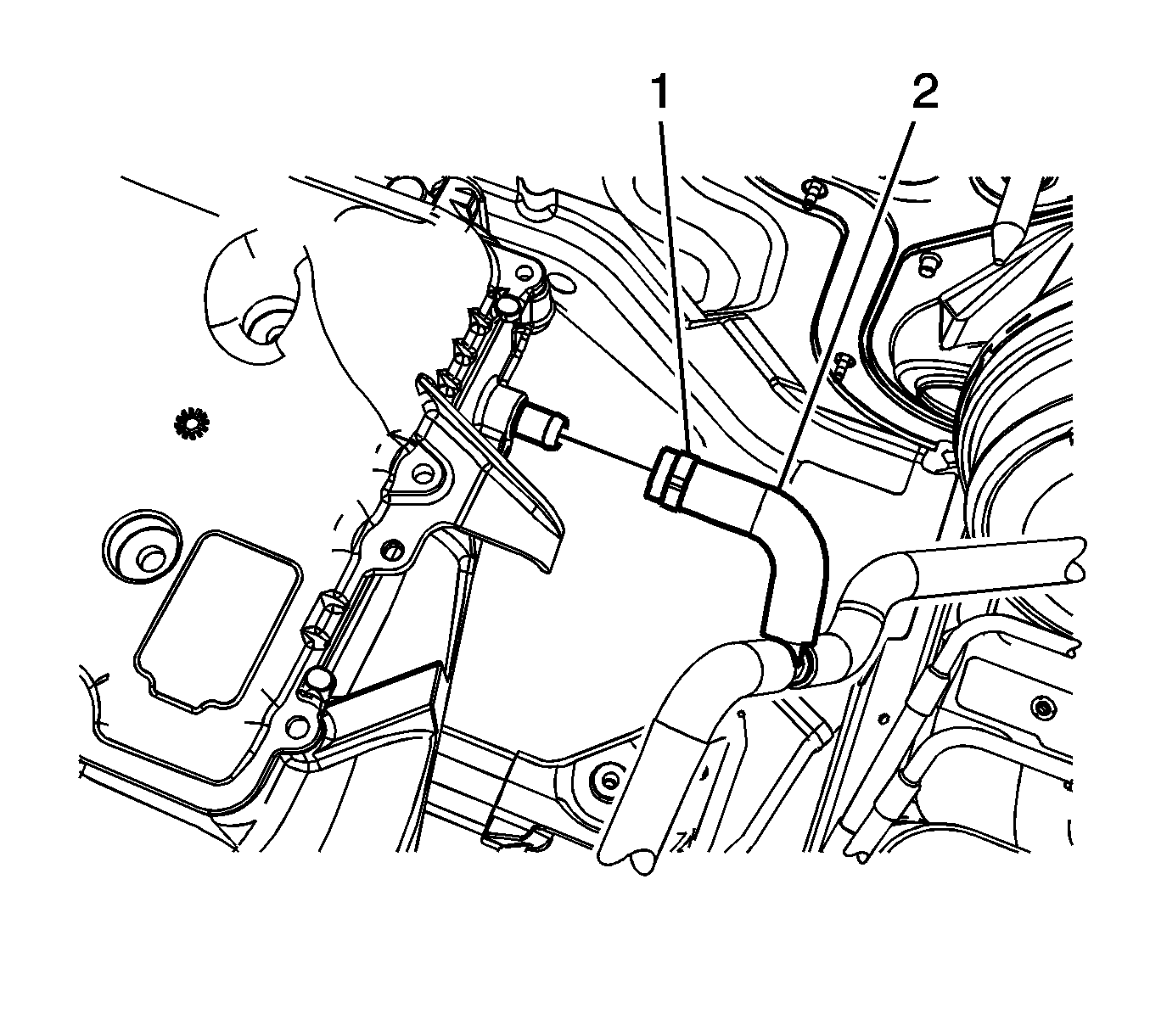 1
2