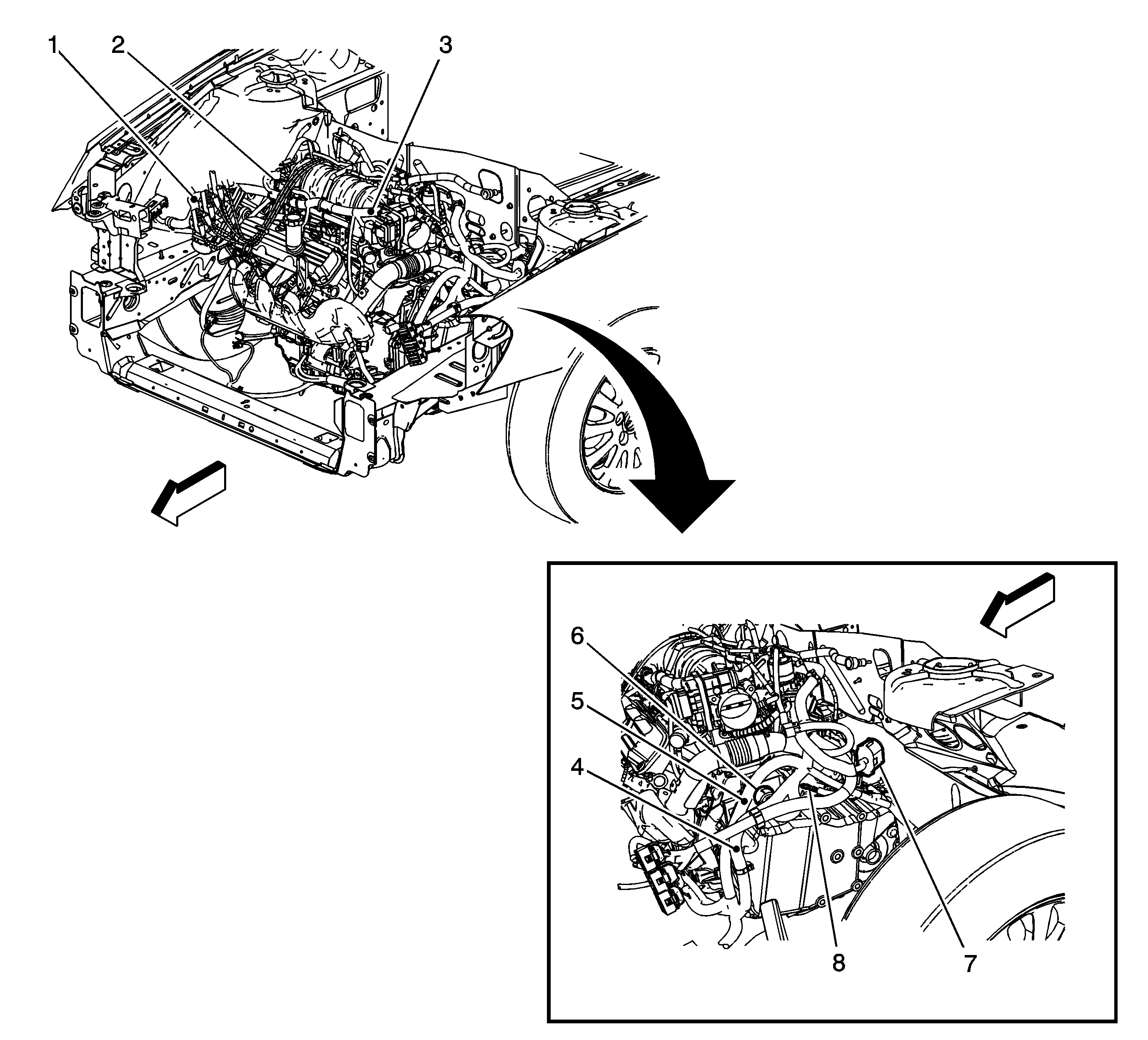 1
2
3
6
5
4
8
7