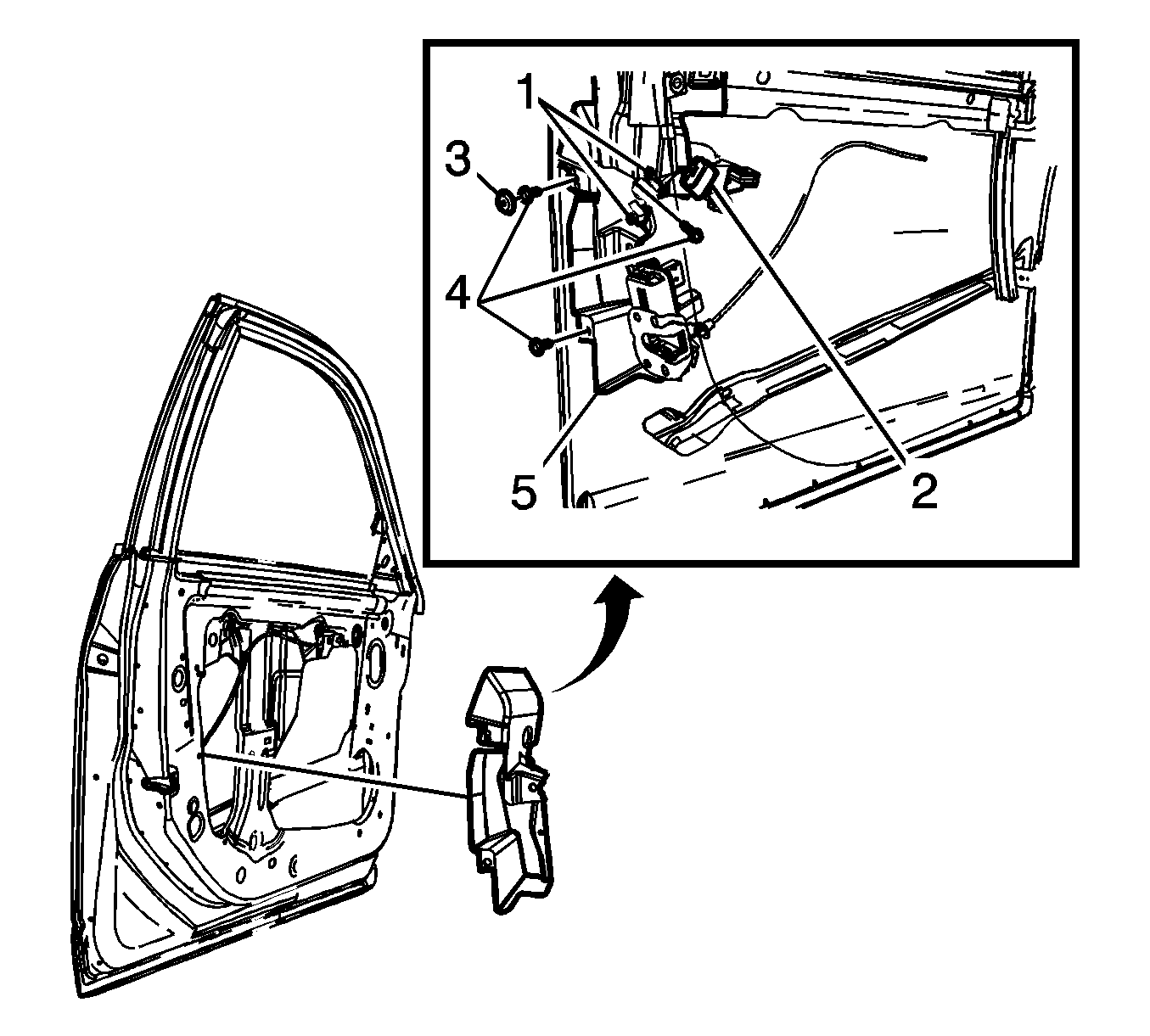 1
3
4
5
2