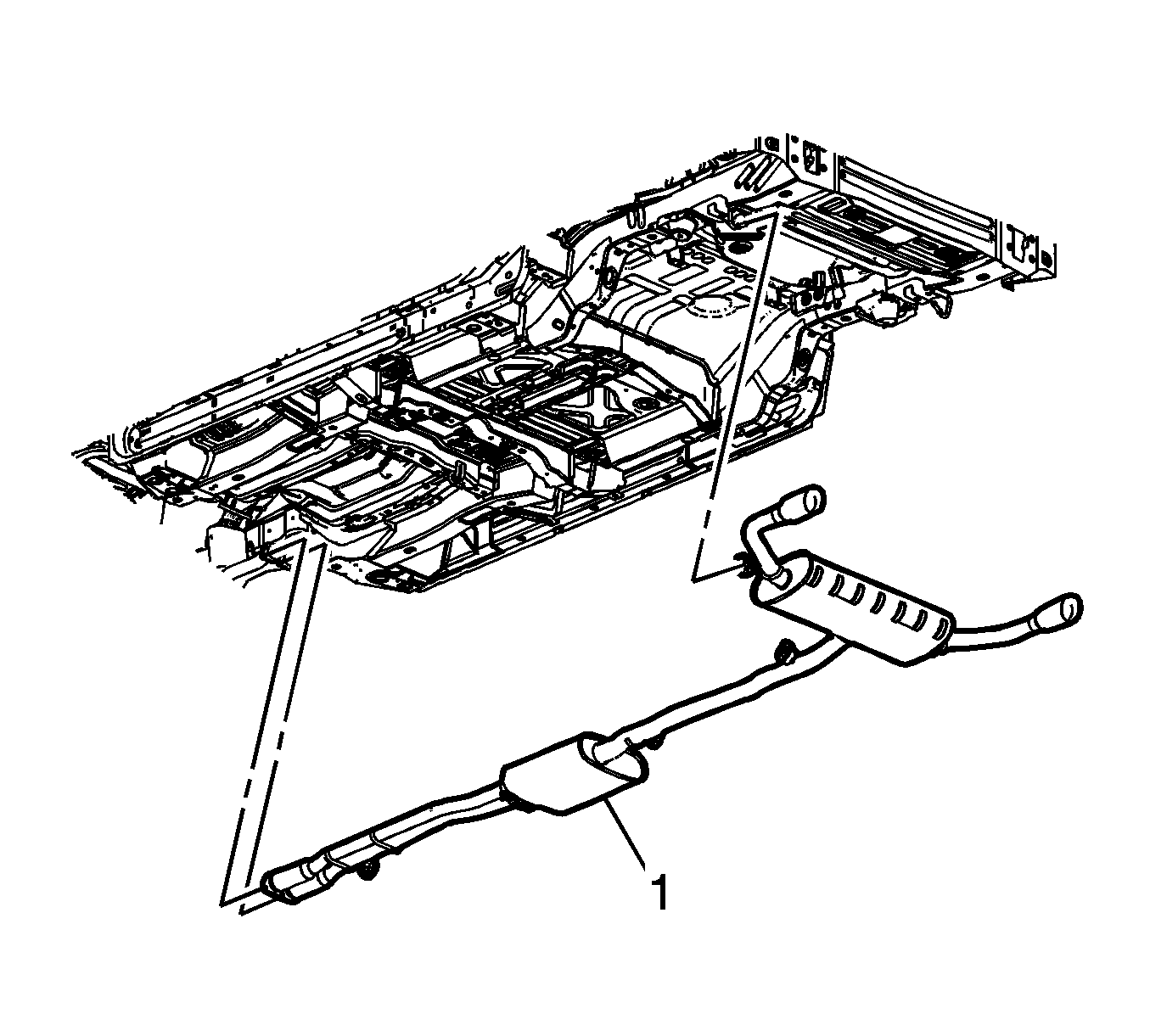 1