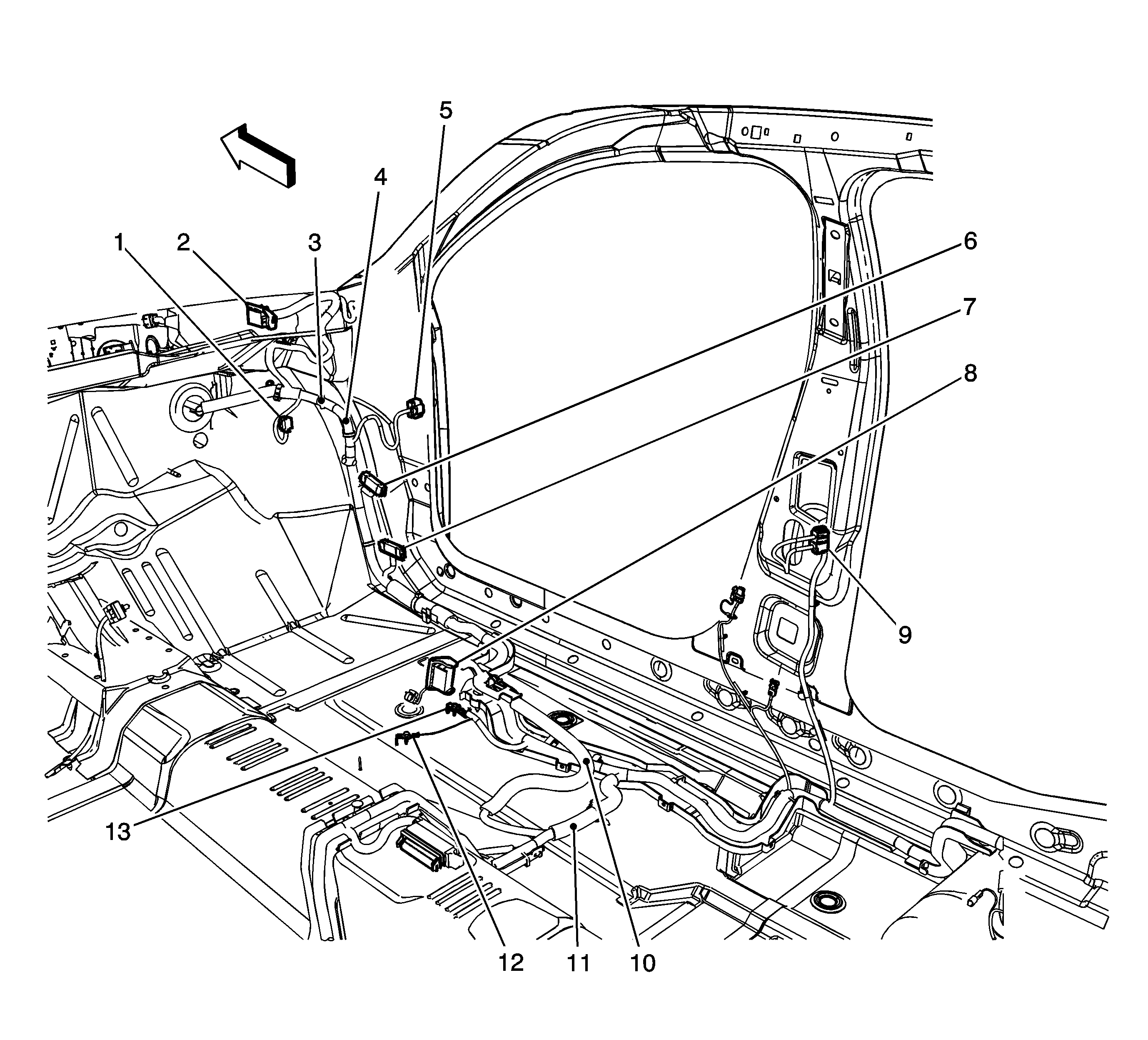 5
4
1
2
3
6
7
8
9
13
12
11
10