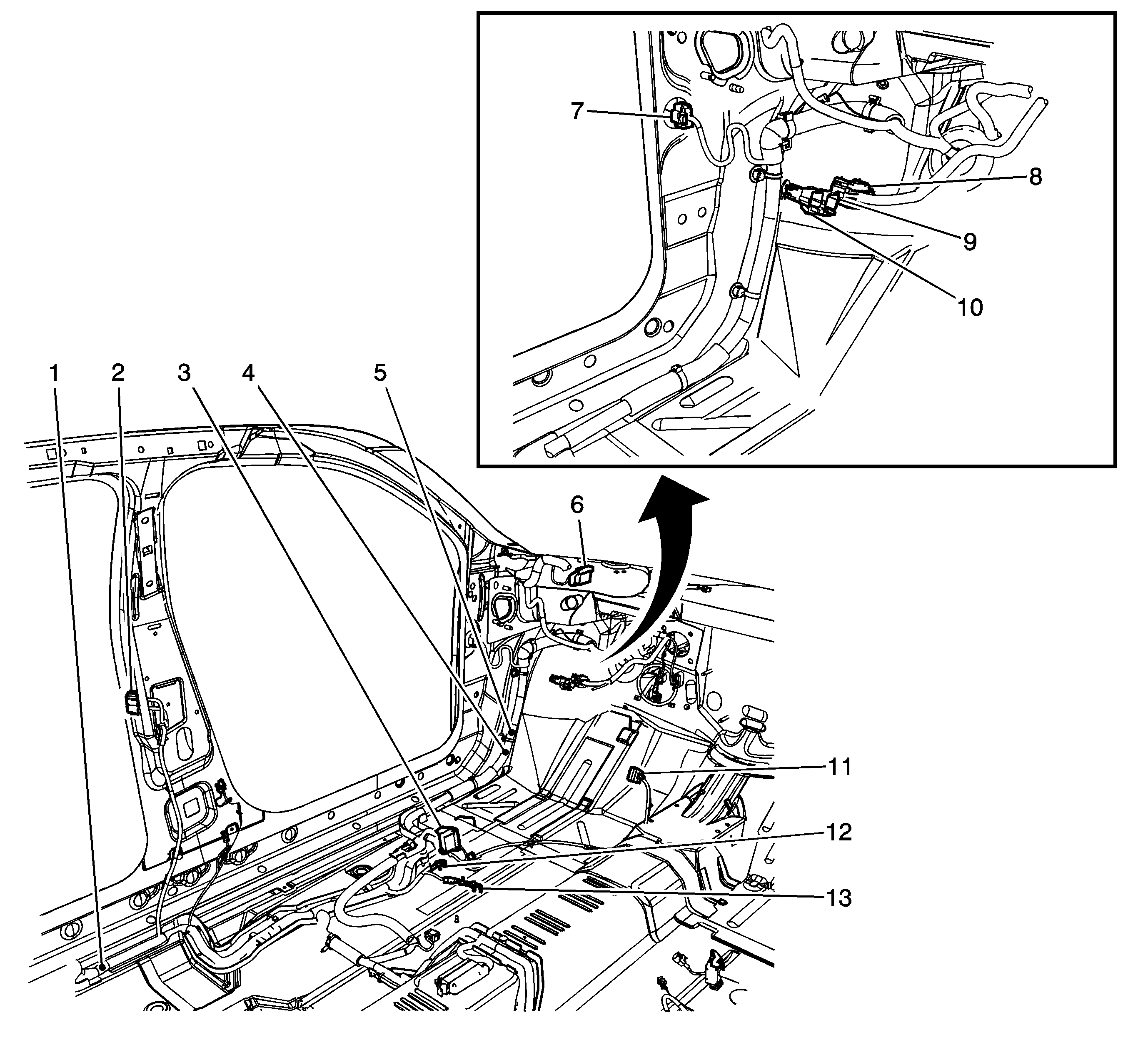 7
8
9
10
1
2
3
4
5
6
11
12
13