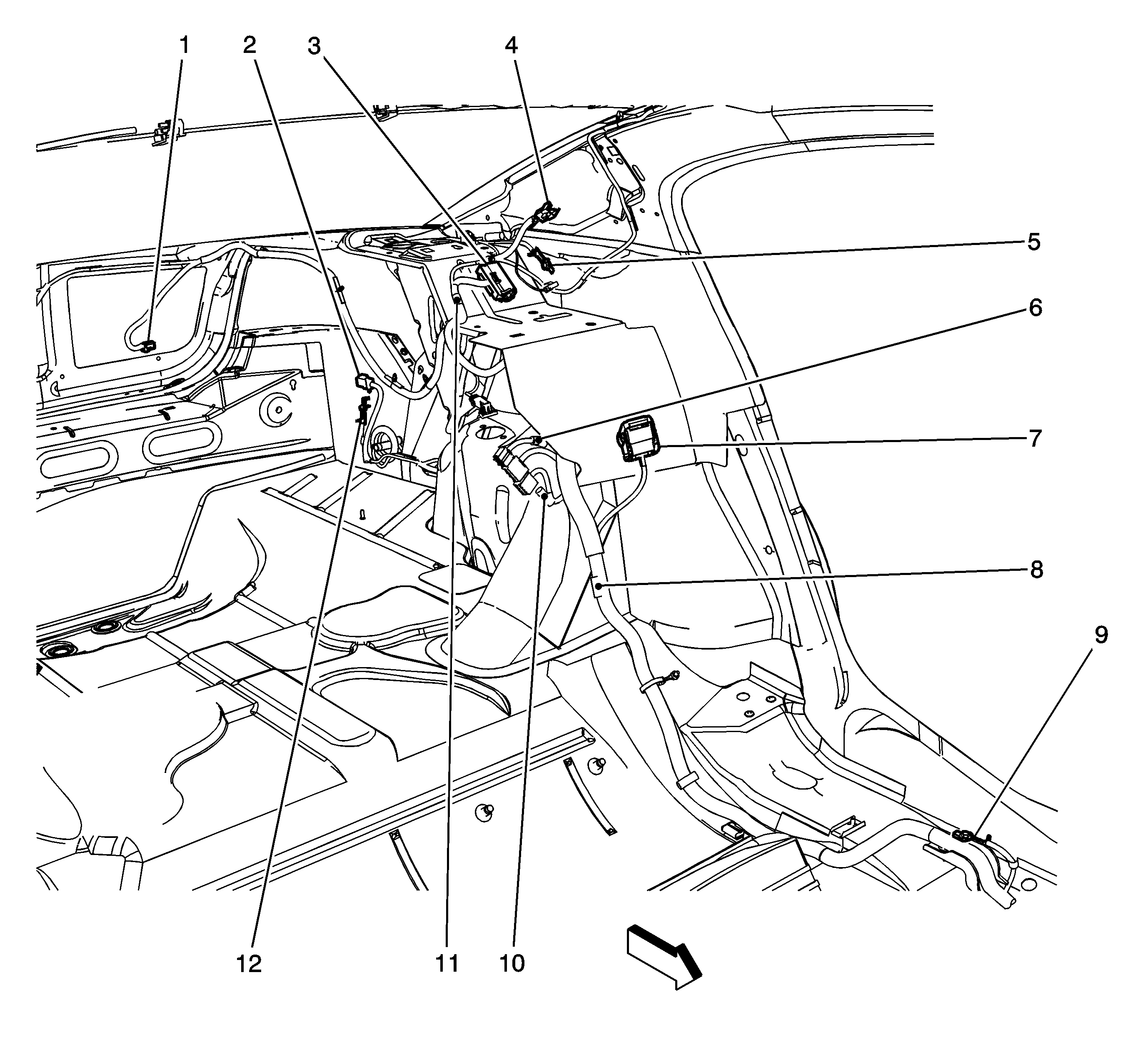 1
2
3
4
5
6
7
8
9
12
11
10