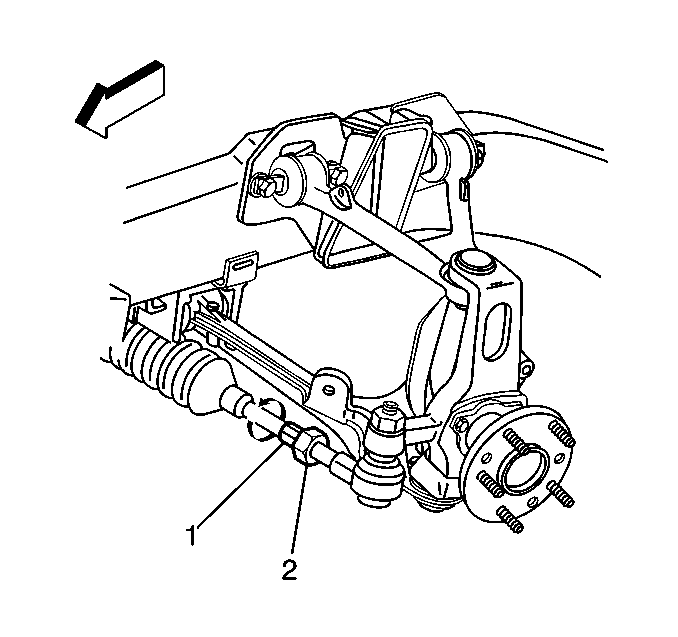 1
2