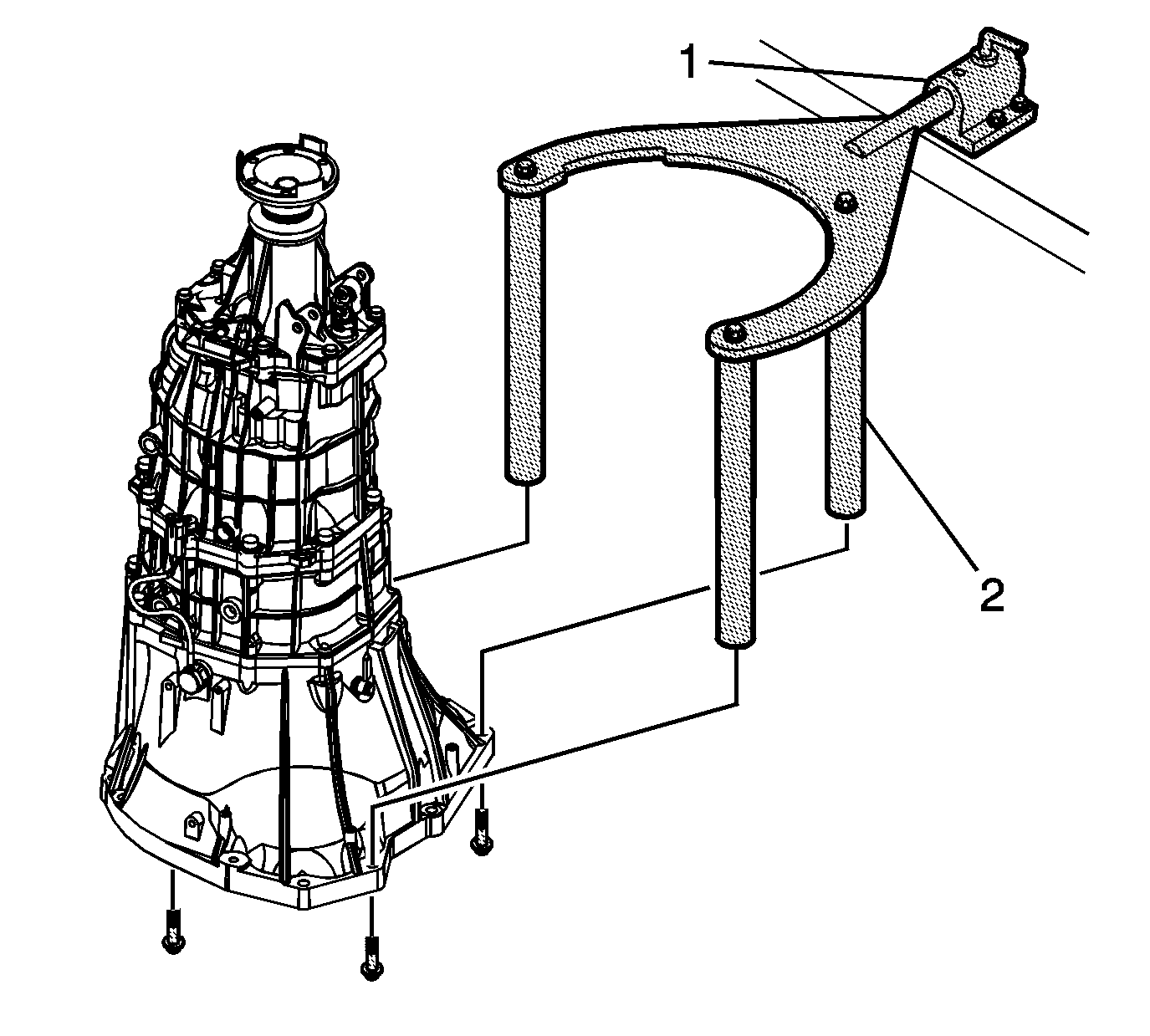 1

2