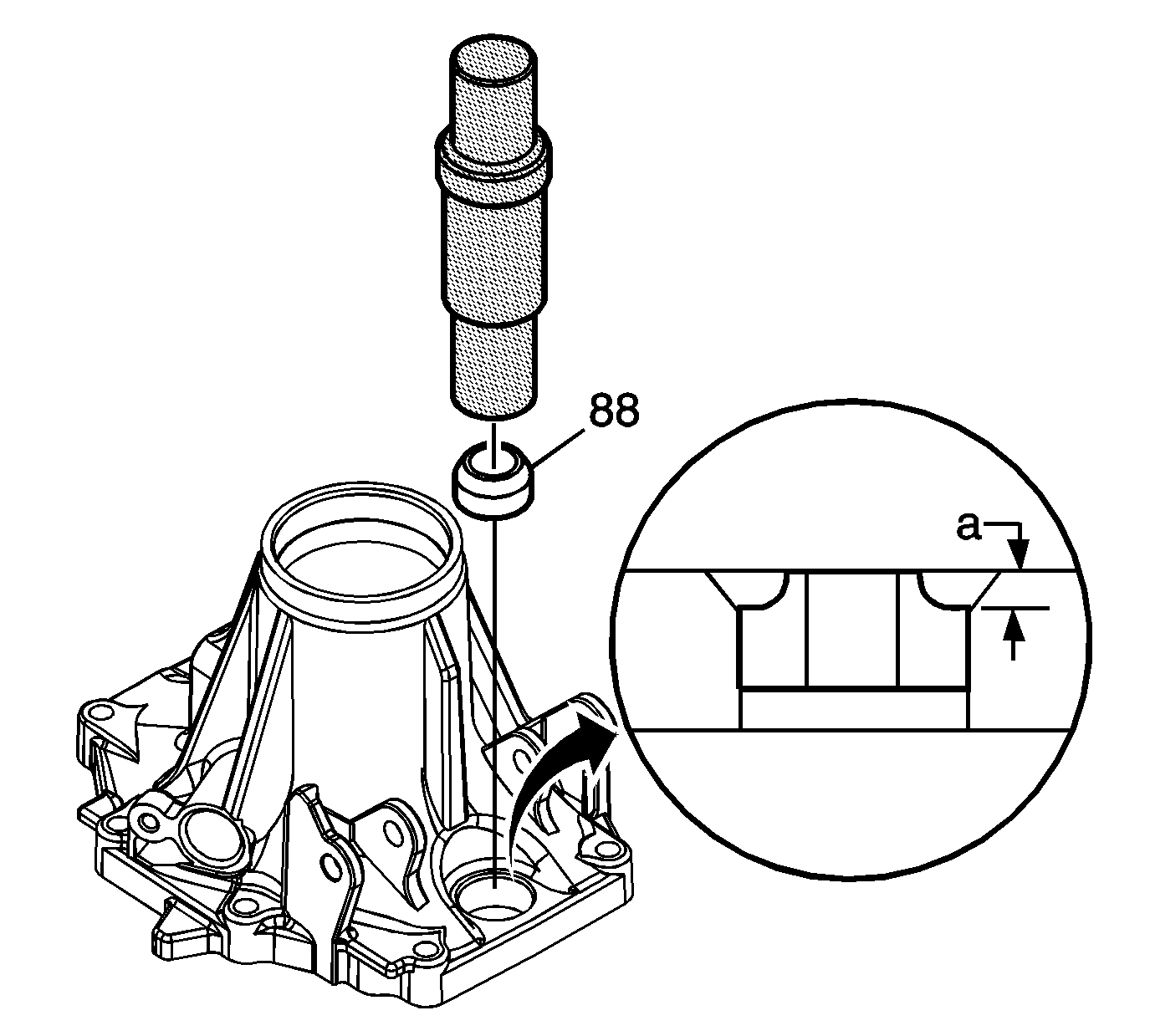 88

a