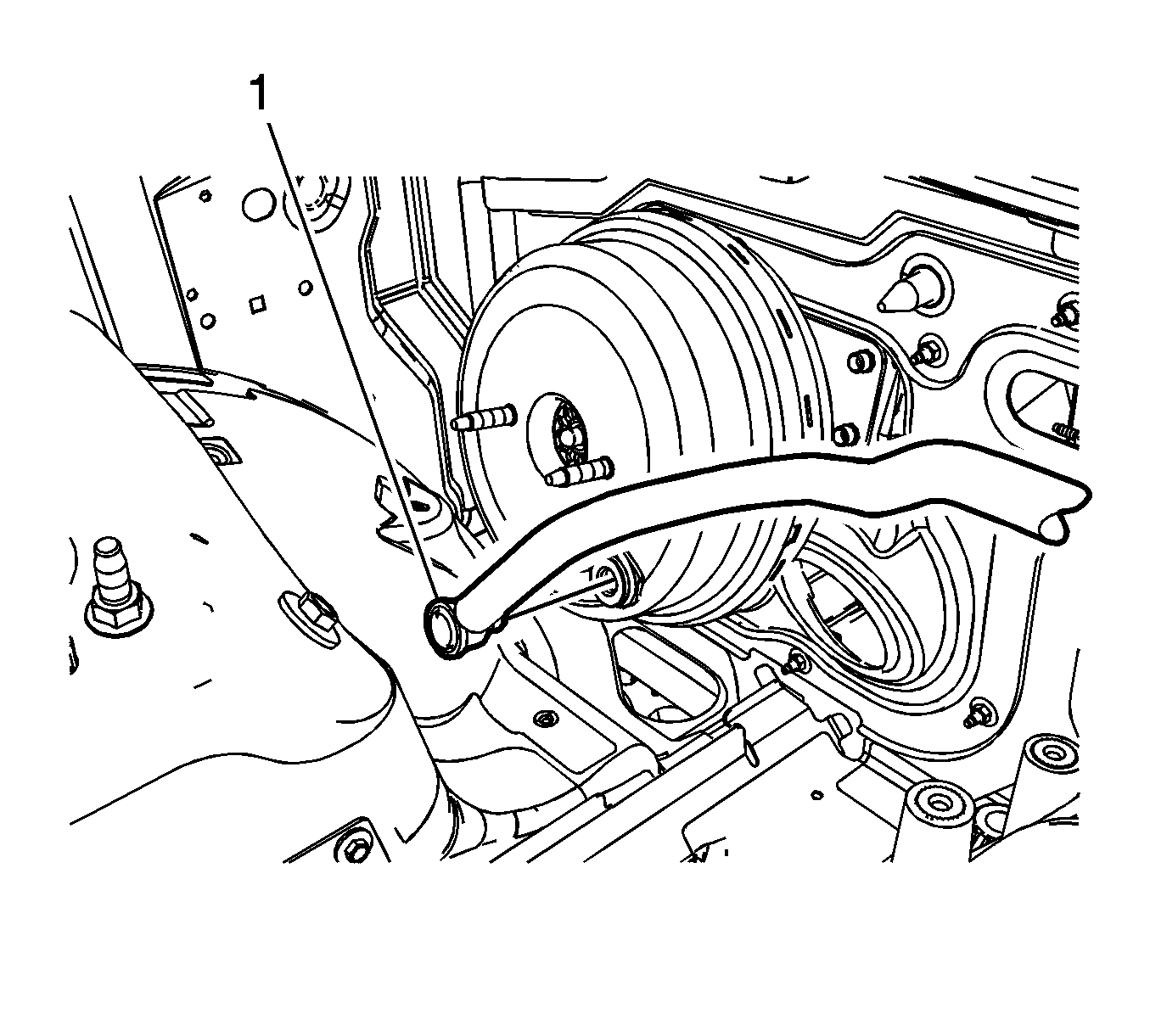 1