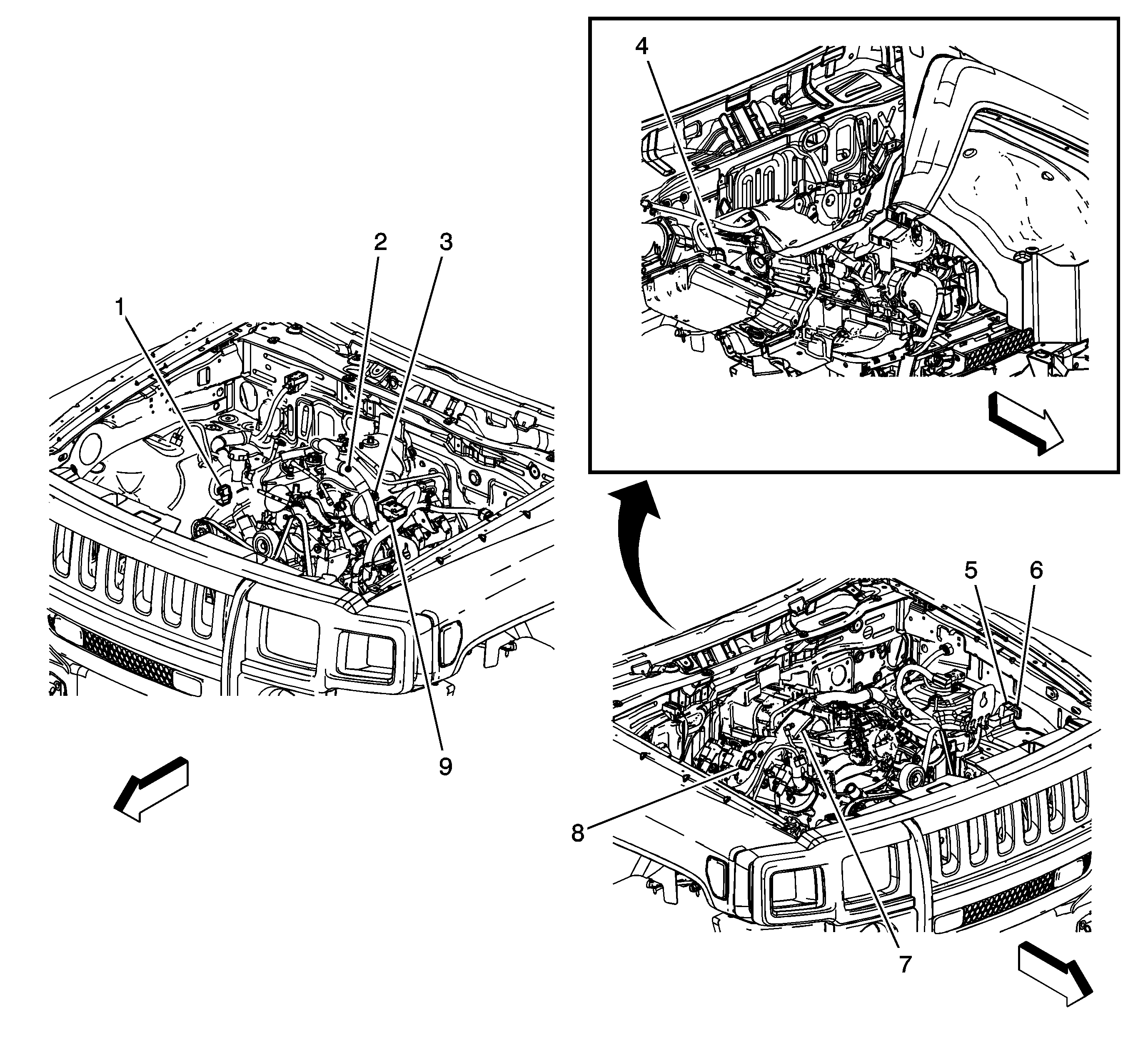 4

2
3
1

9

5
6

8
7