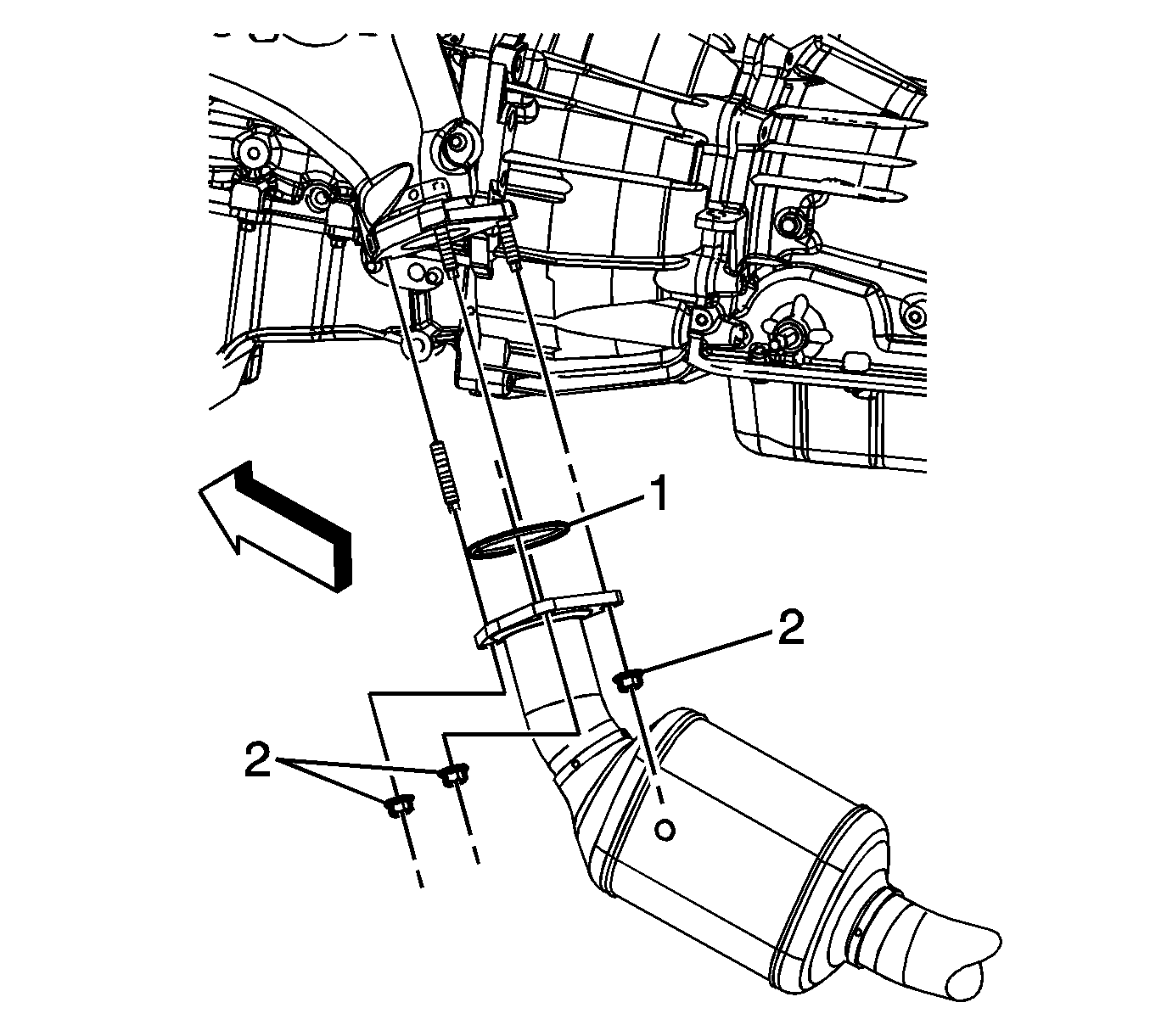 1

2

2