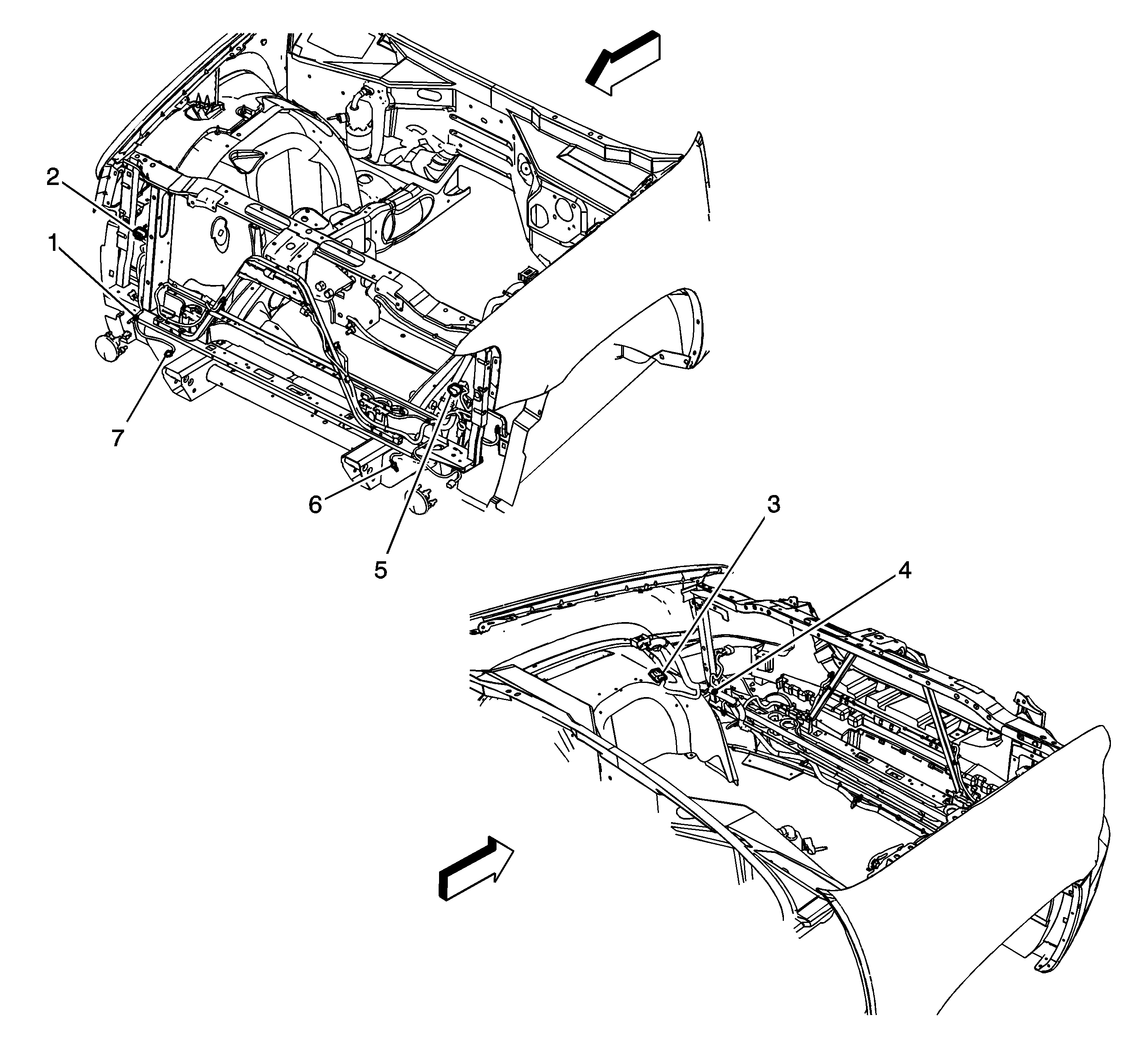 2
1
7
6
5
3
4