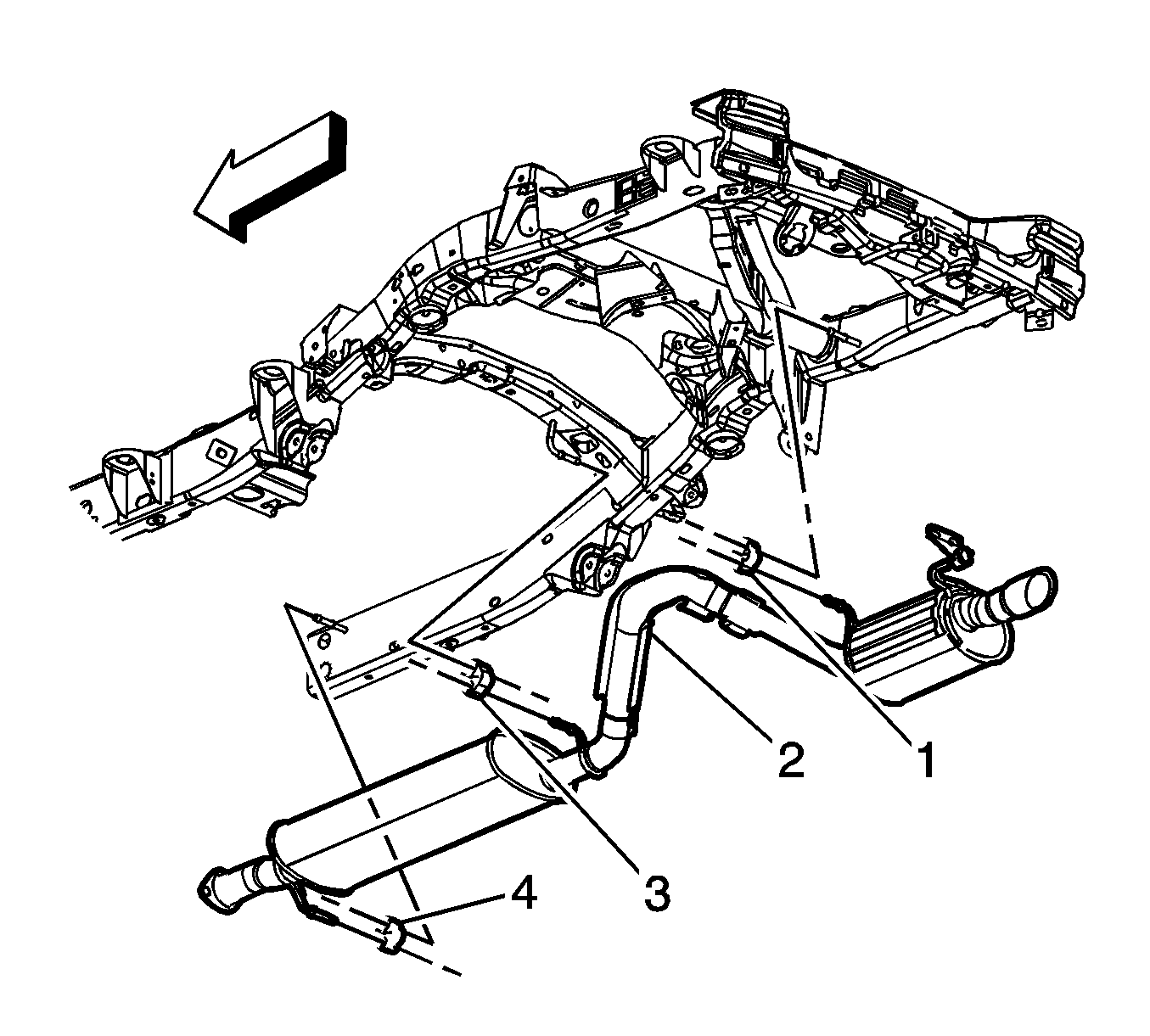 2
1
3
4