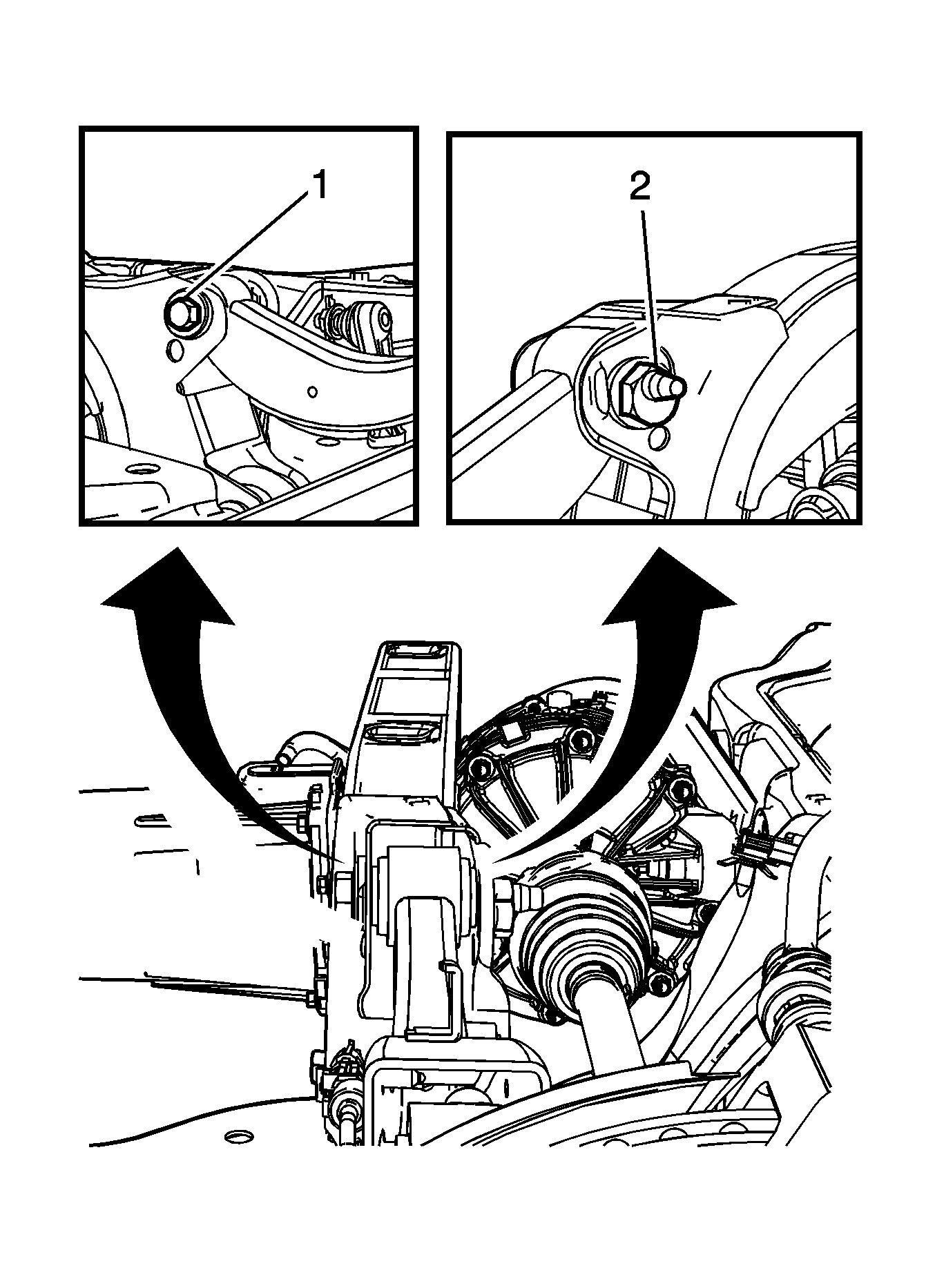 1

2