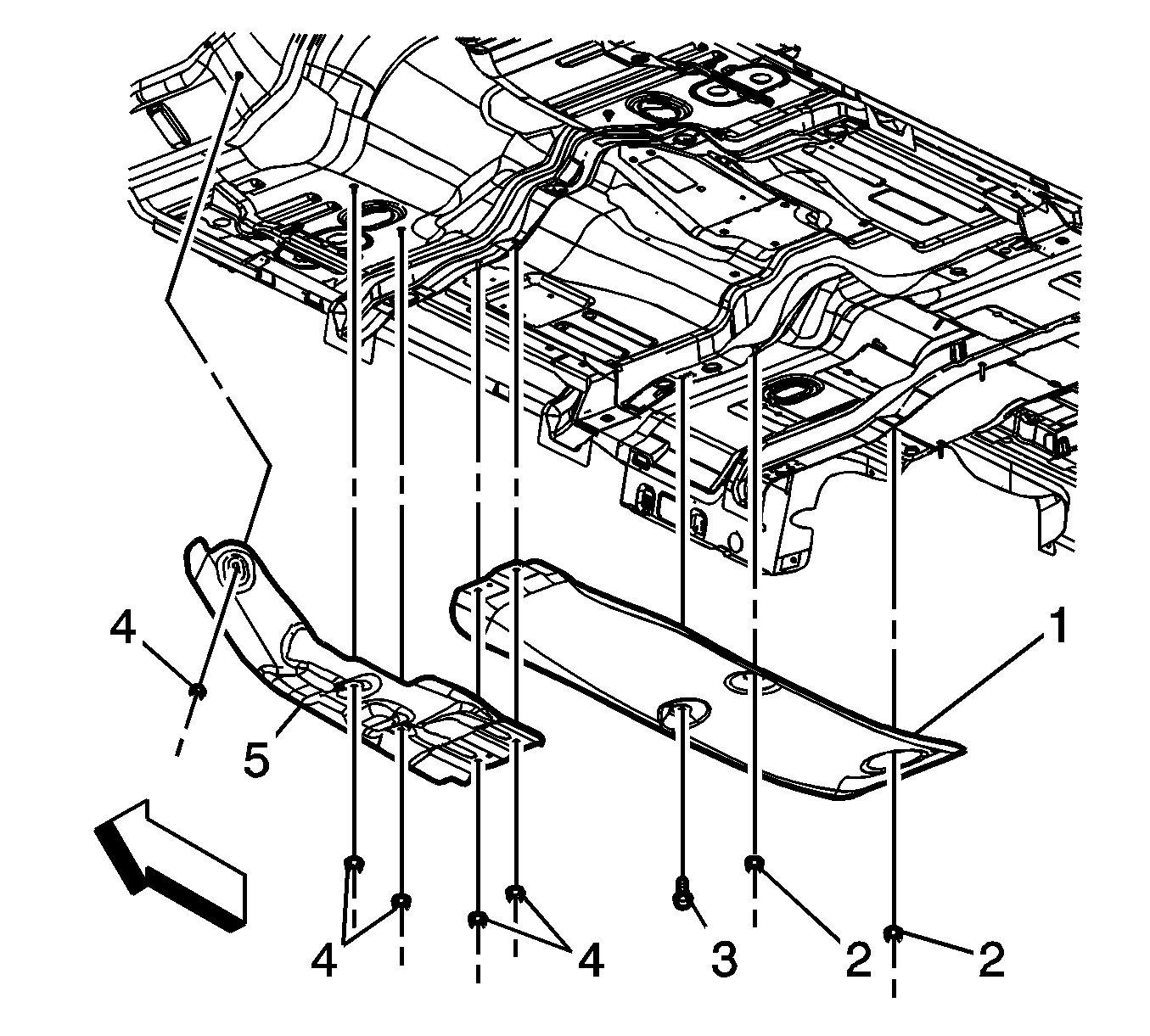 1
4
5
4
4
3
2
2