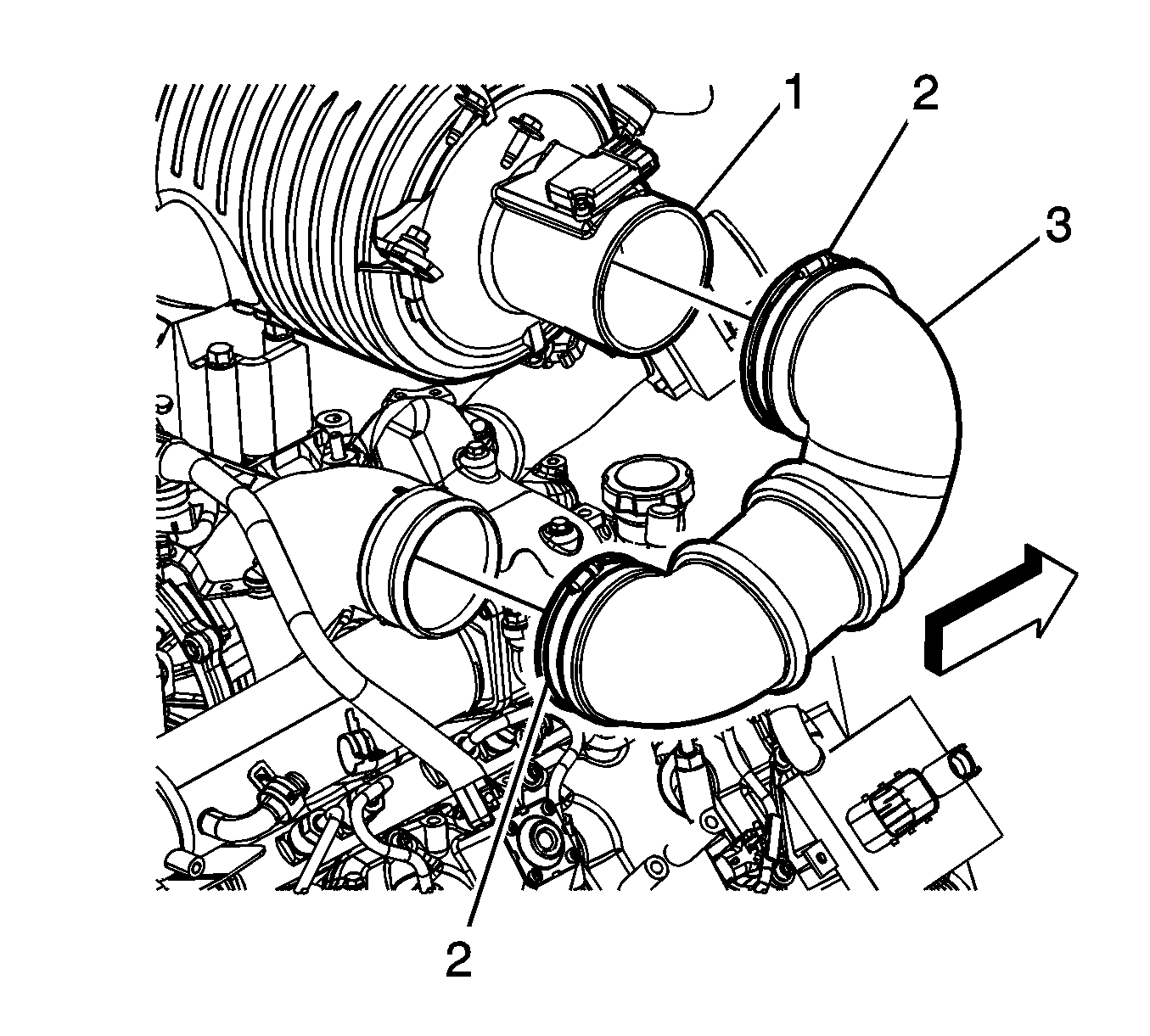 1
2
3
2