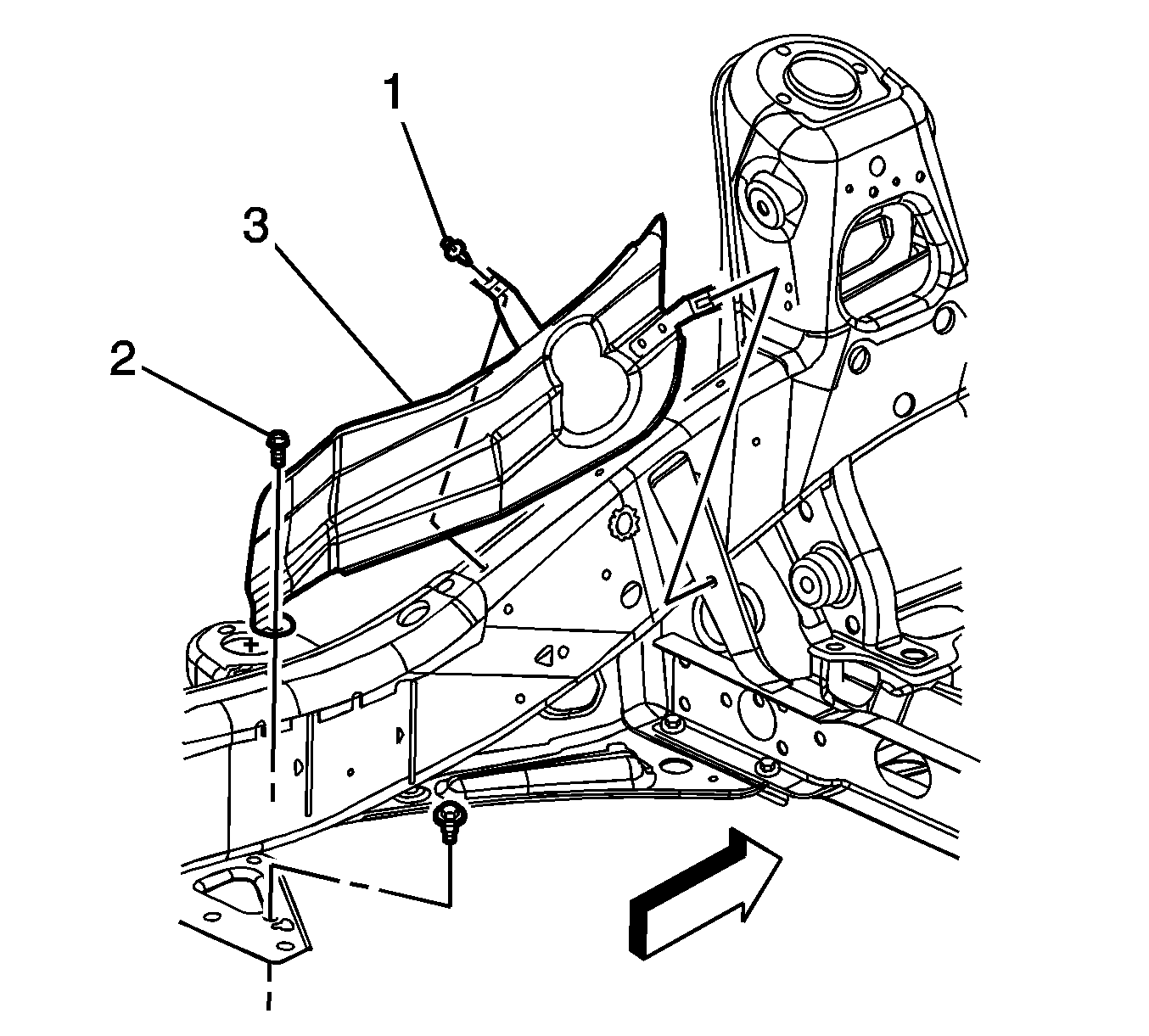 1
3
2