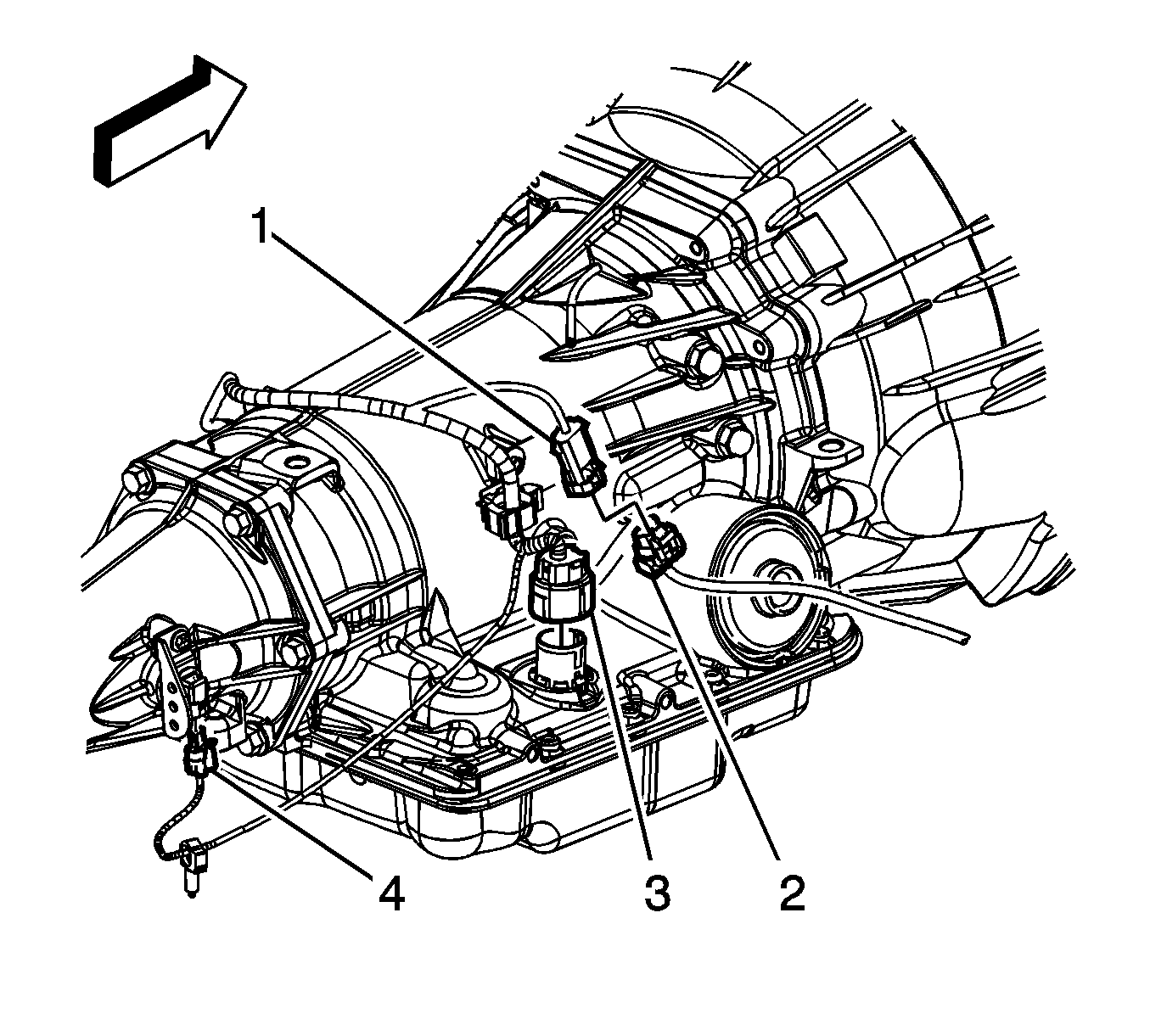 1
4
3
2