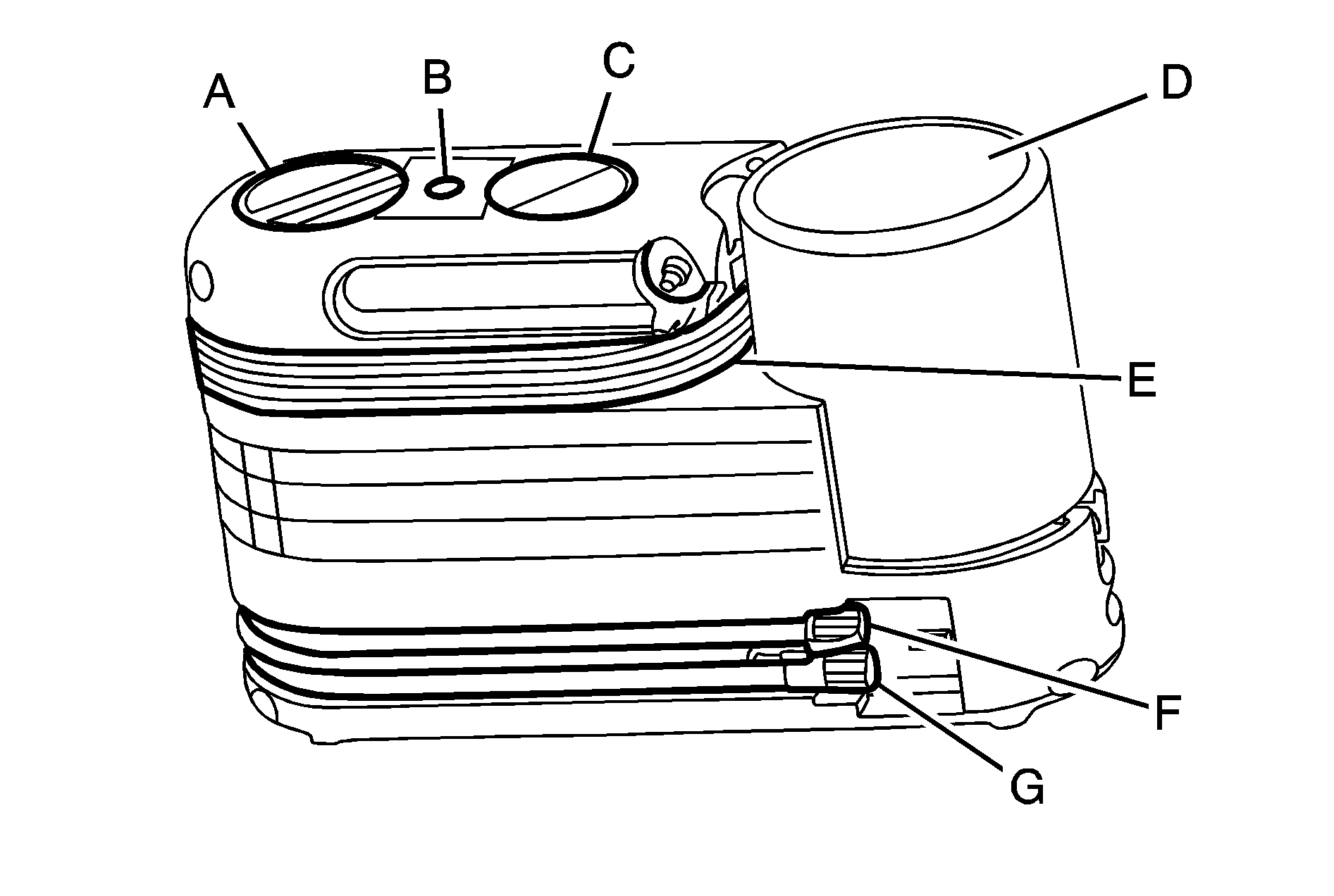 A
B
C
D
E
F
G