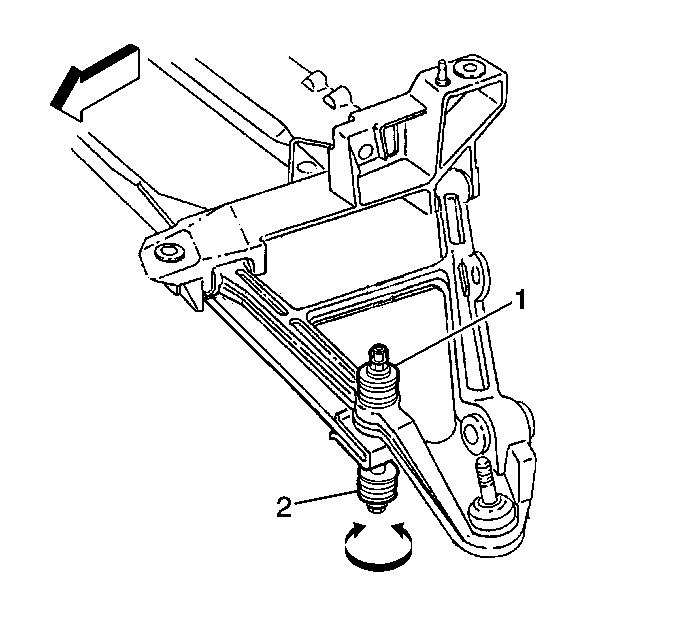 1
2