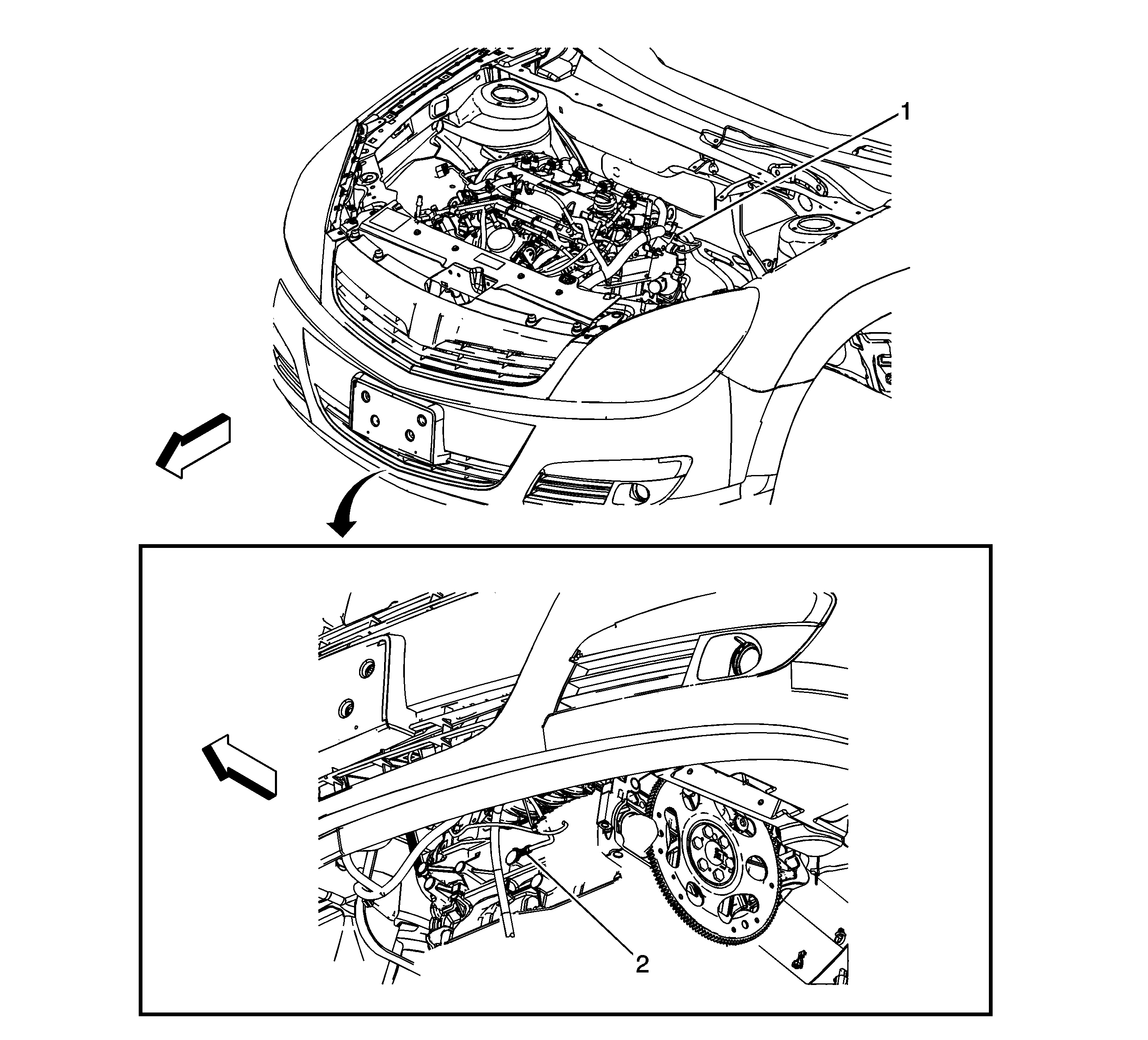 1

2