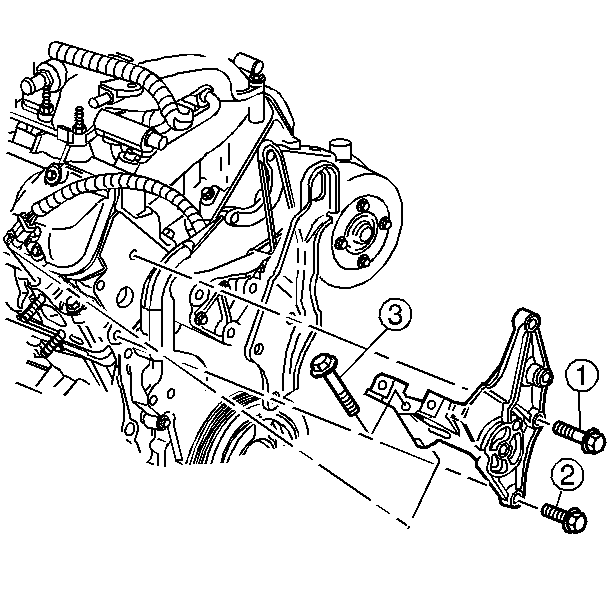 3
1
2