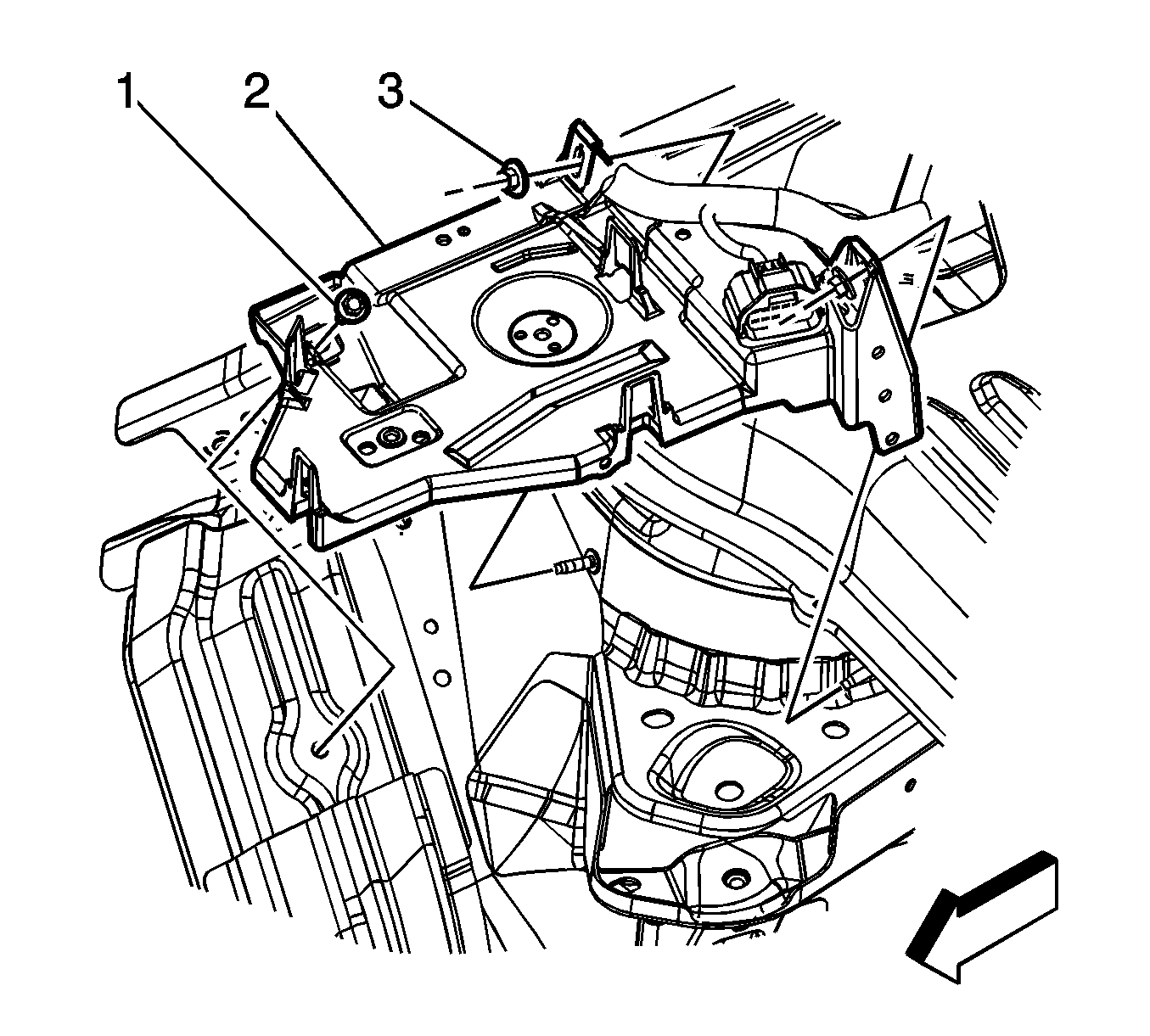 1
2
3