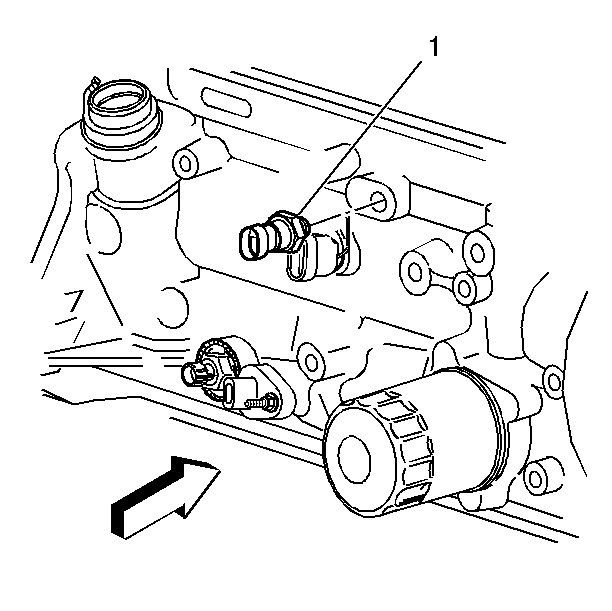 1