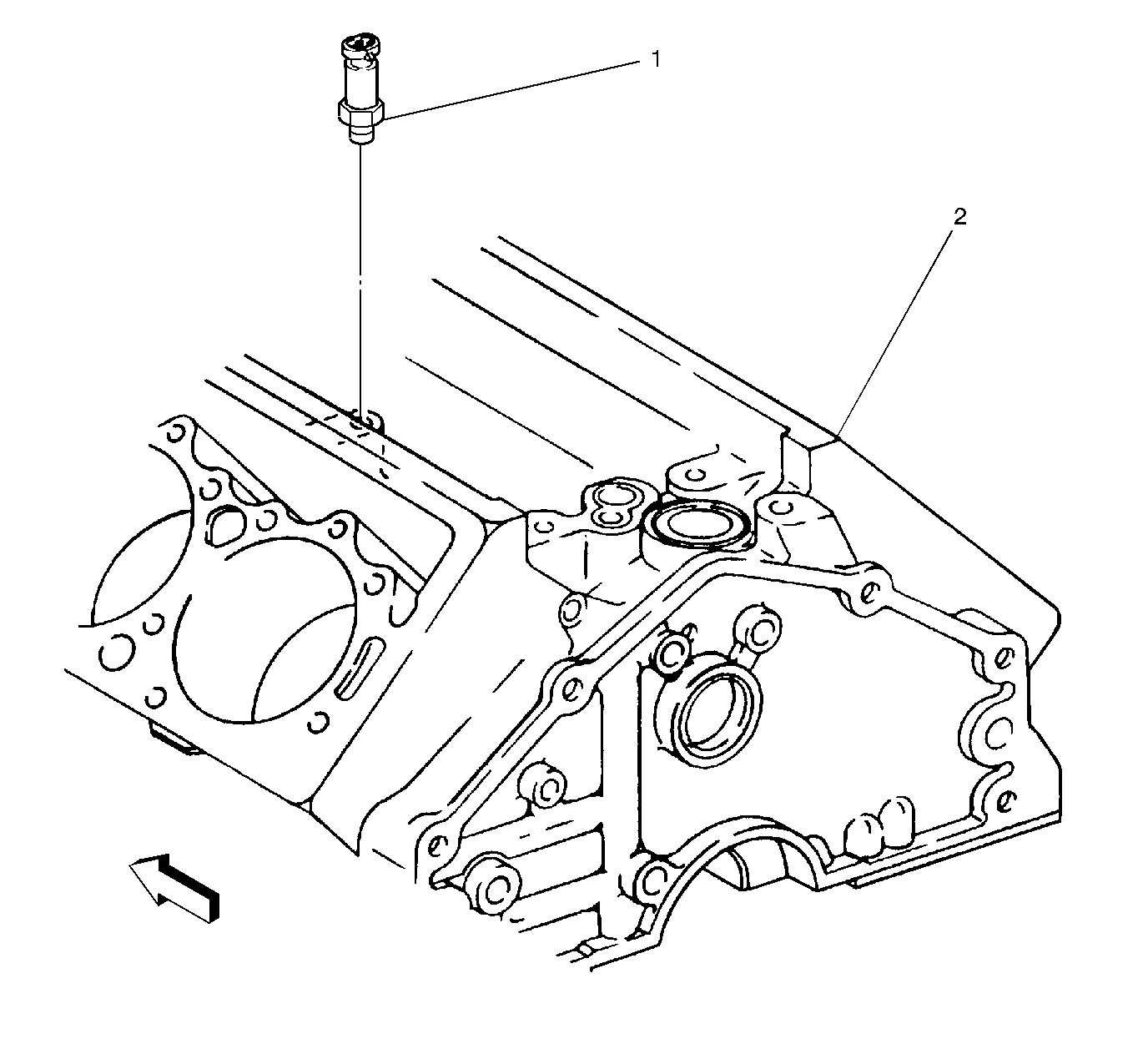 1

2