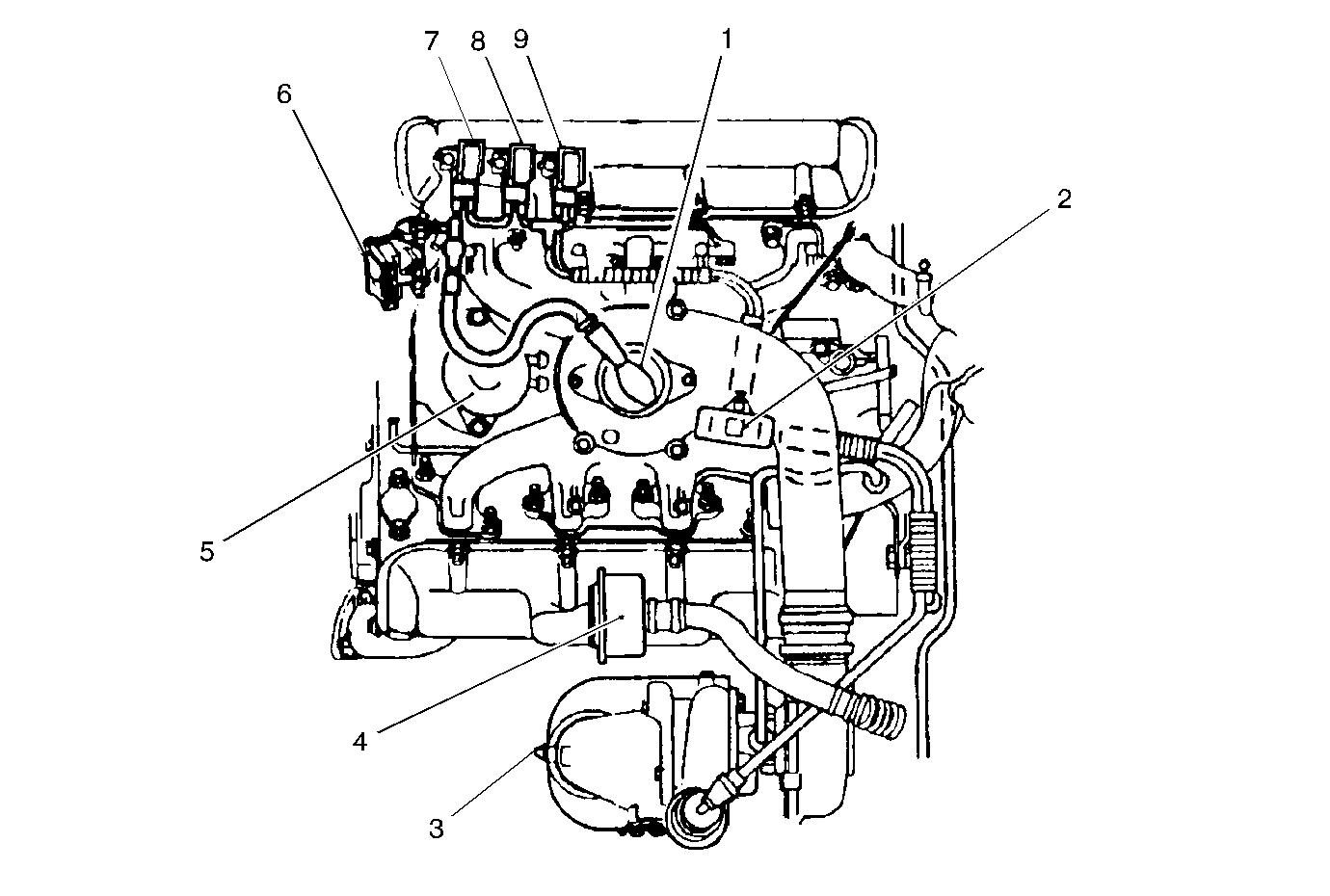 7 8 9 1
6
2
5
4
3