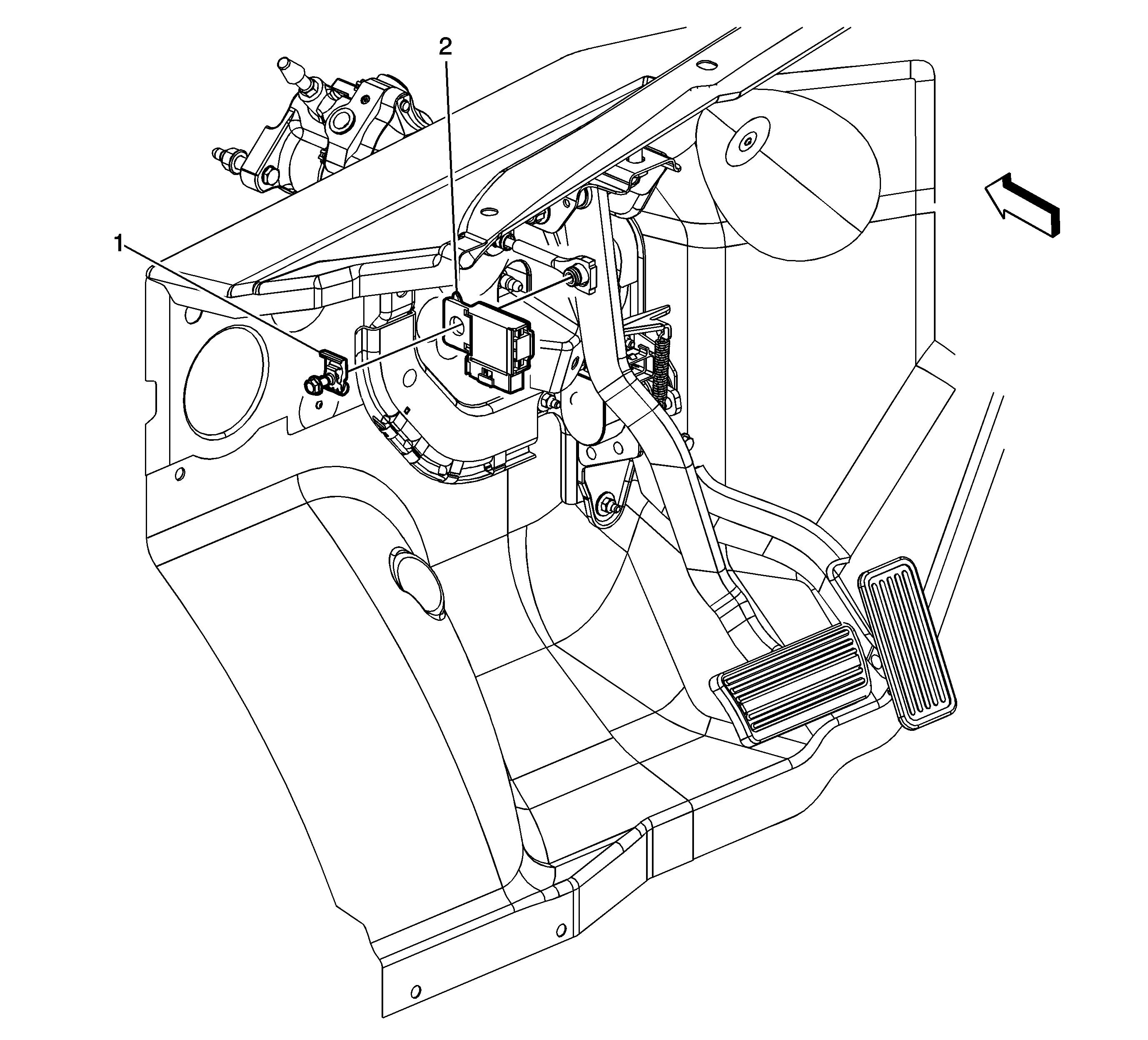 2

1