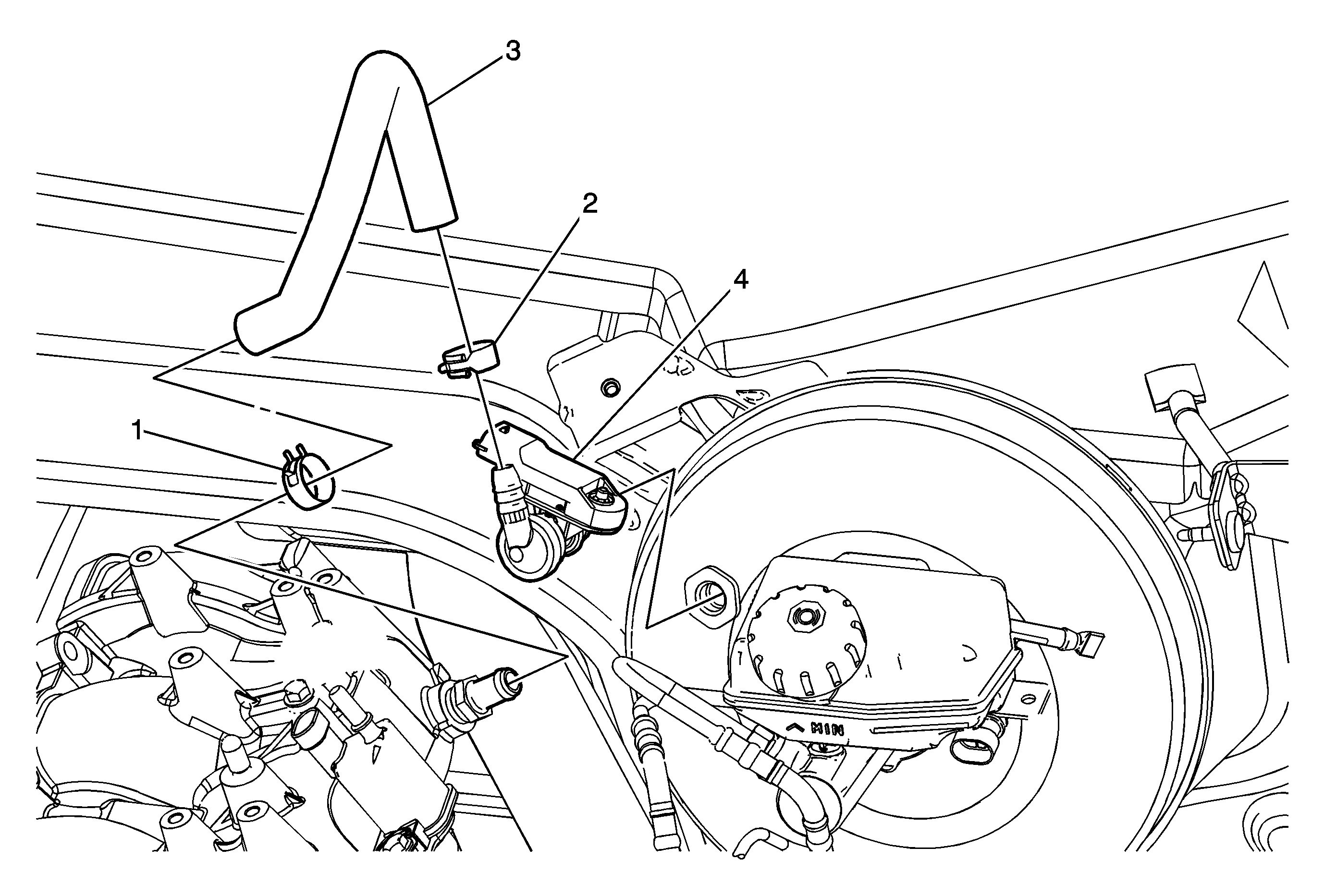 3
2
4
1
MIN