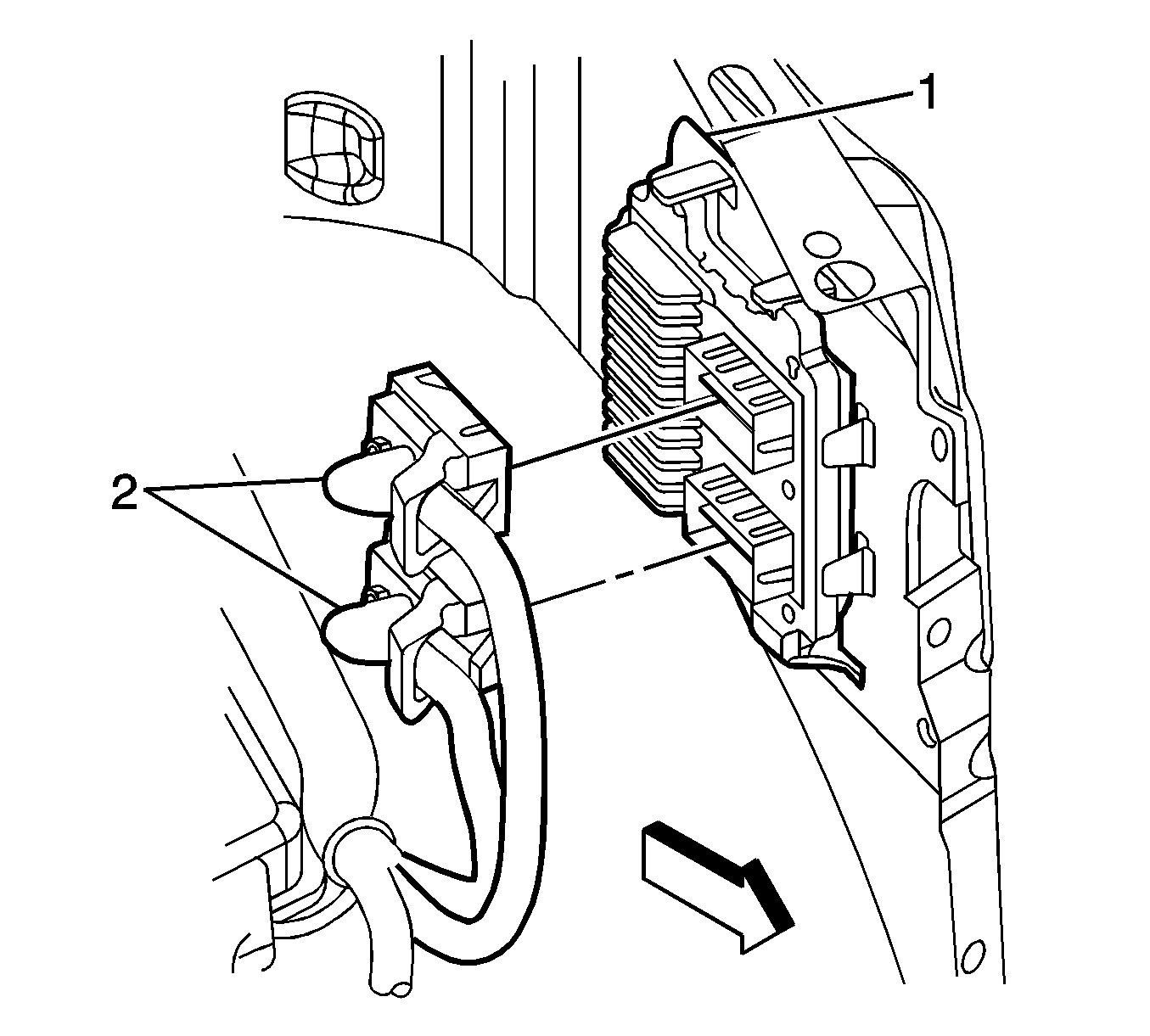 1

2