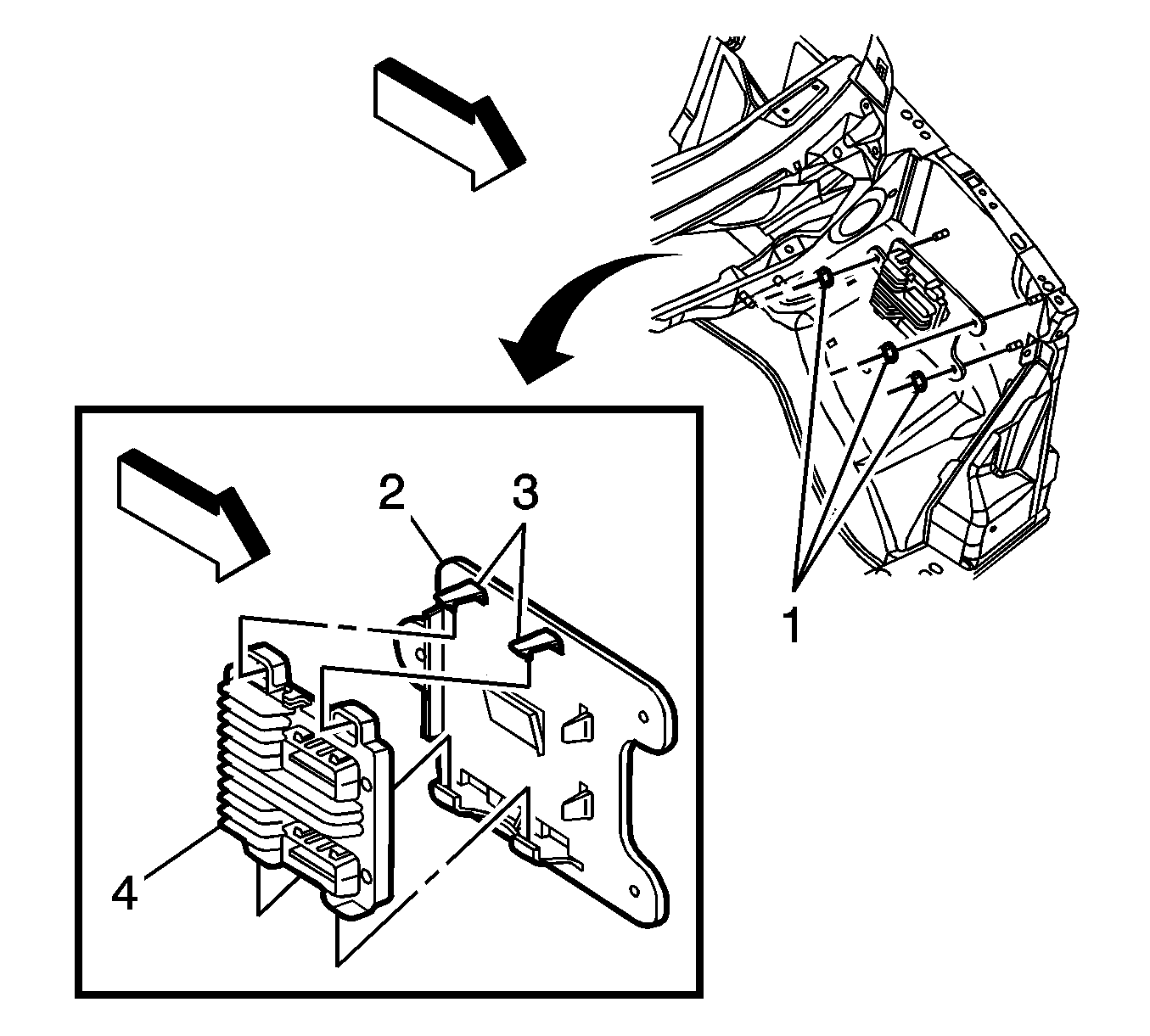 2
3
1
4