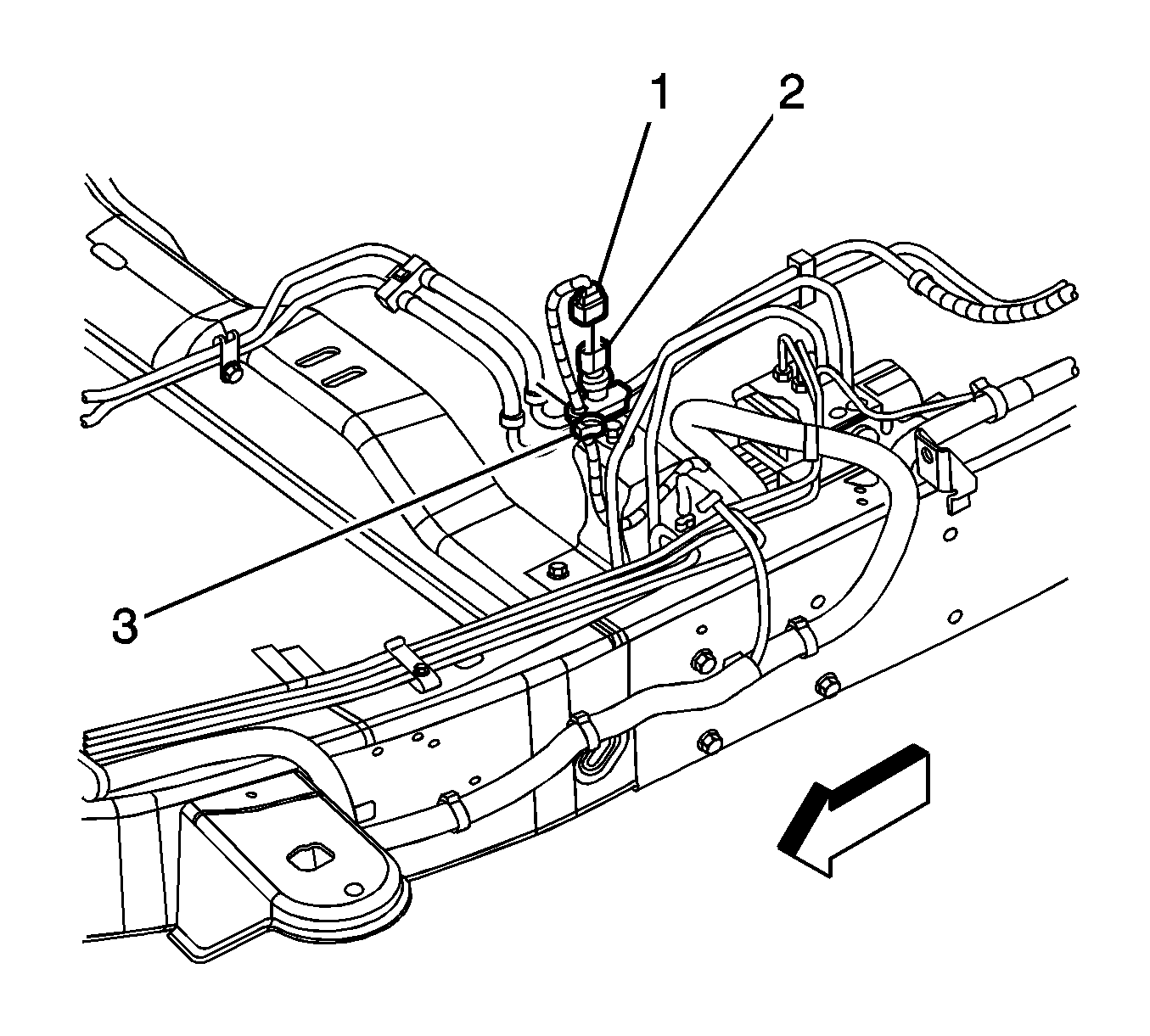 1
2
3