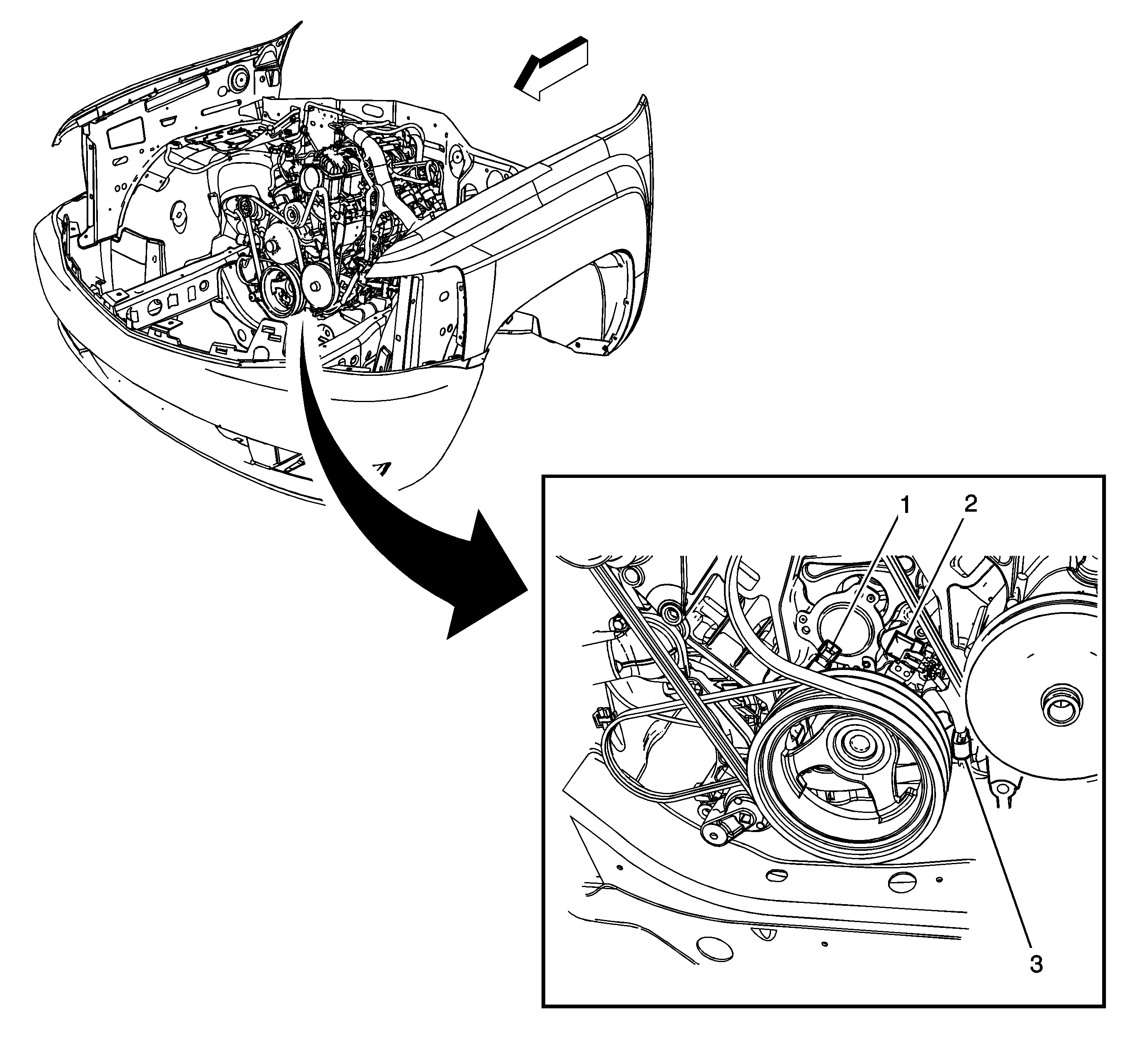 1
2
3