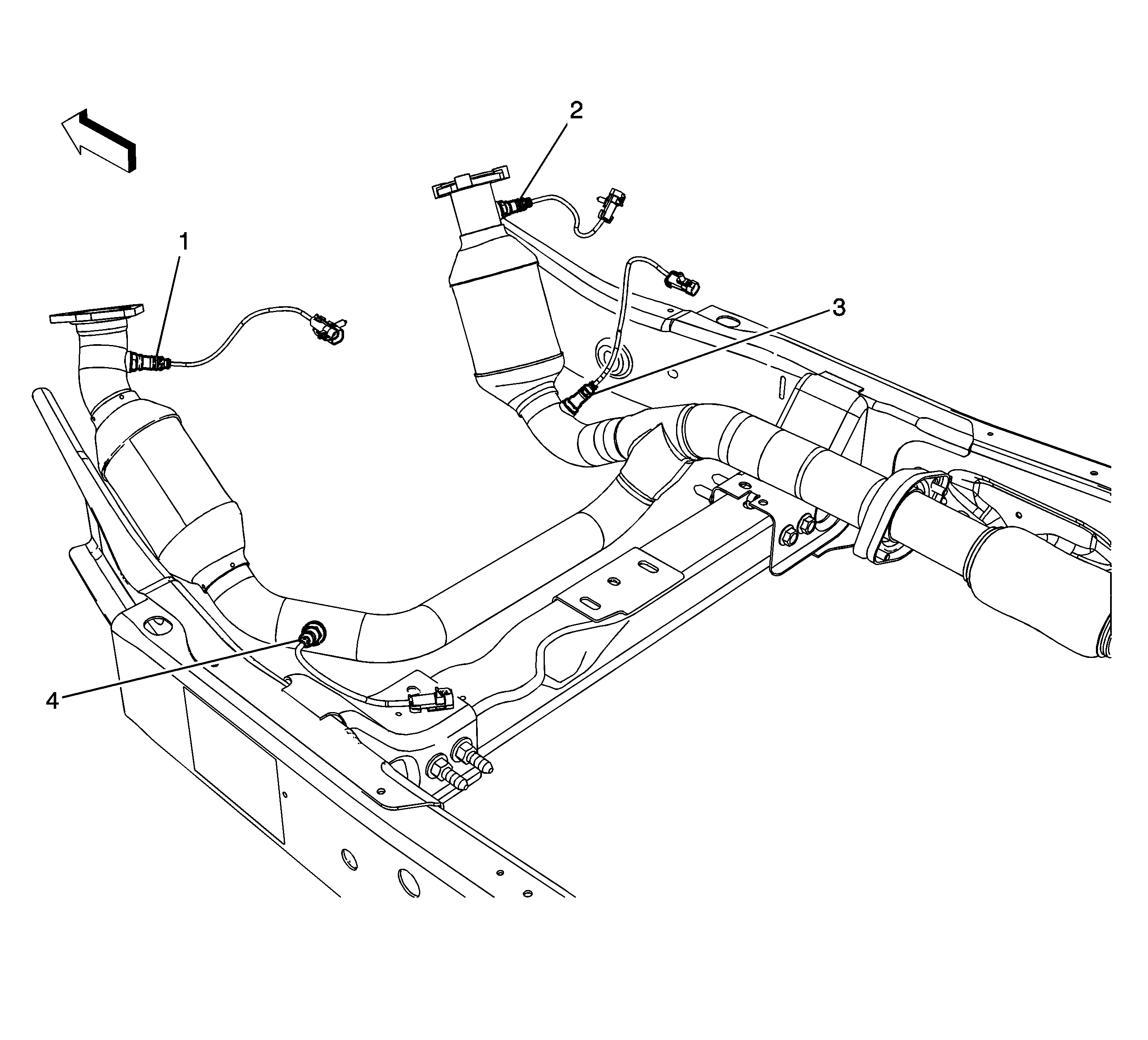 2

1

3

4