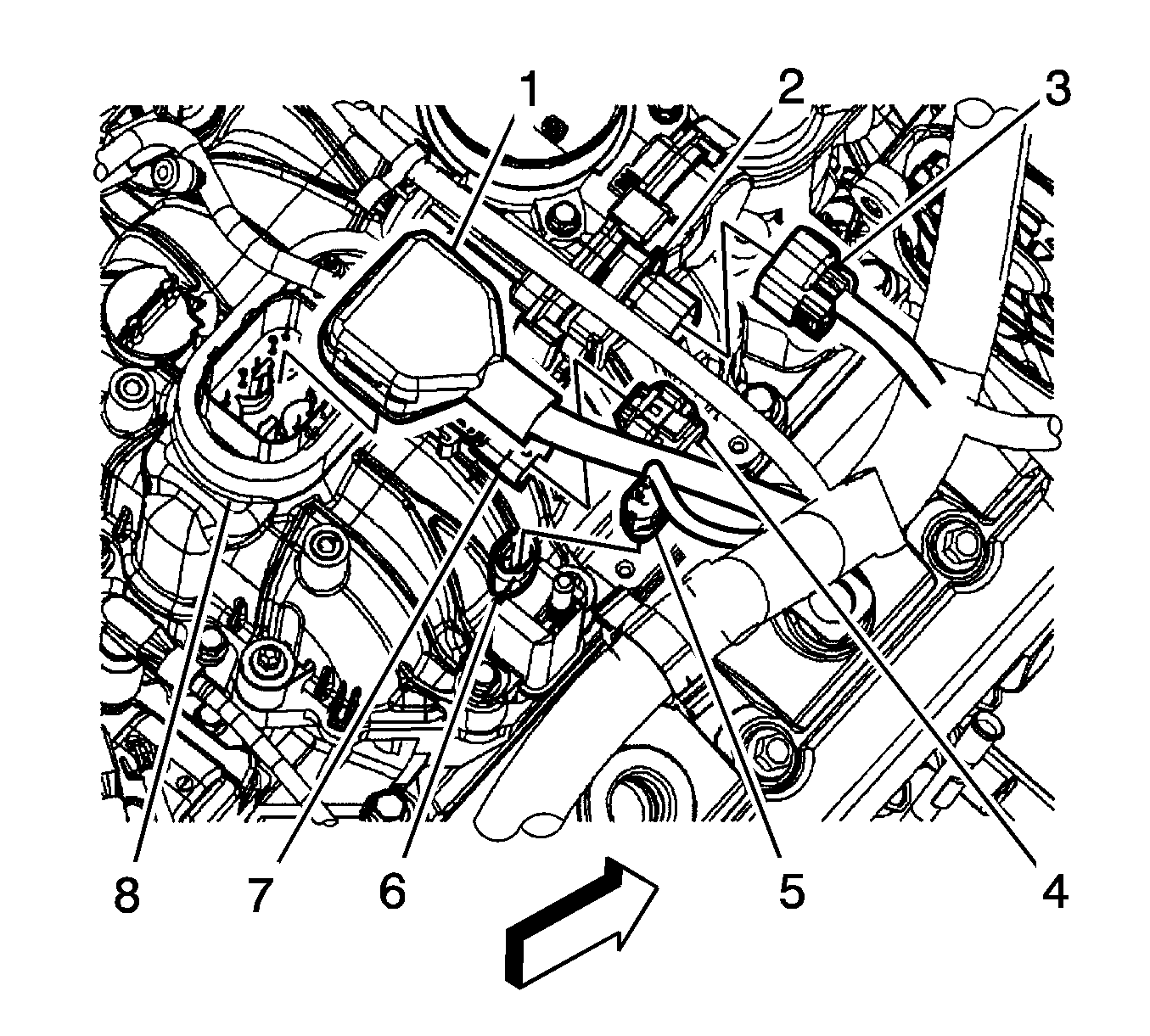 1
2
3
8
7
6
5
4