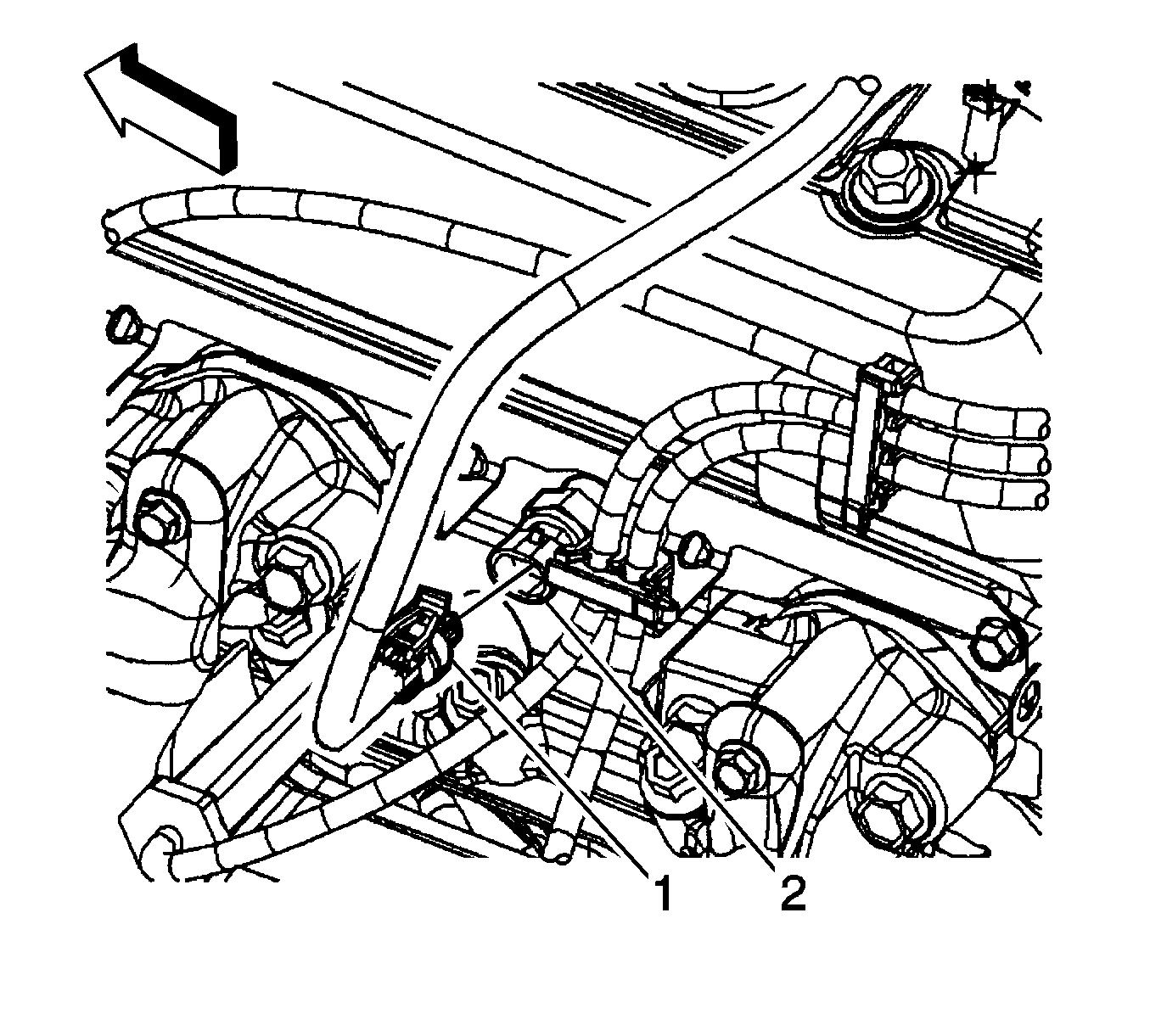 1
2