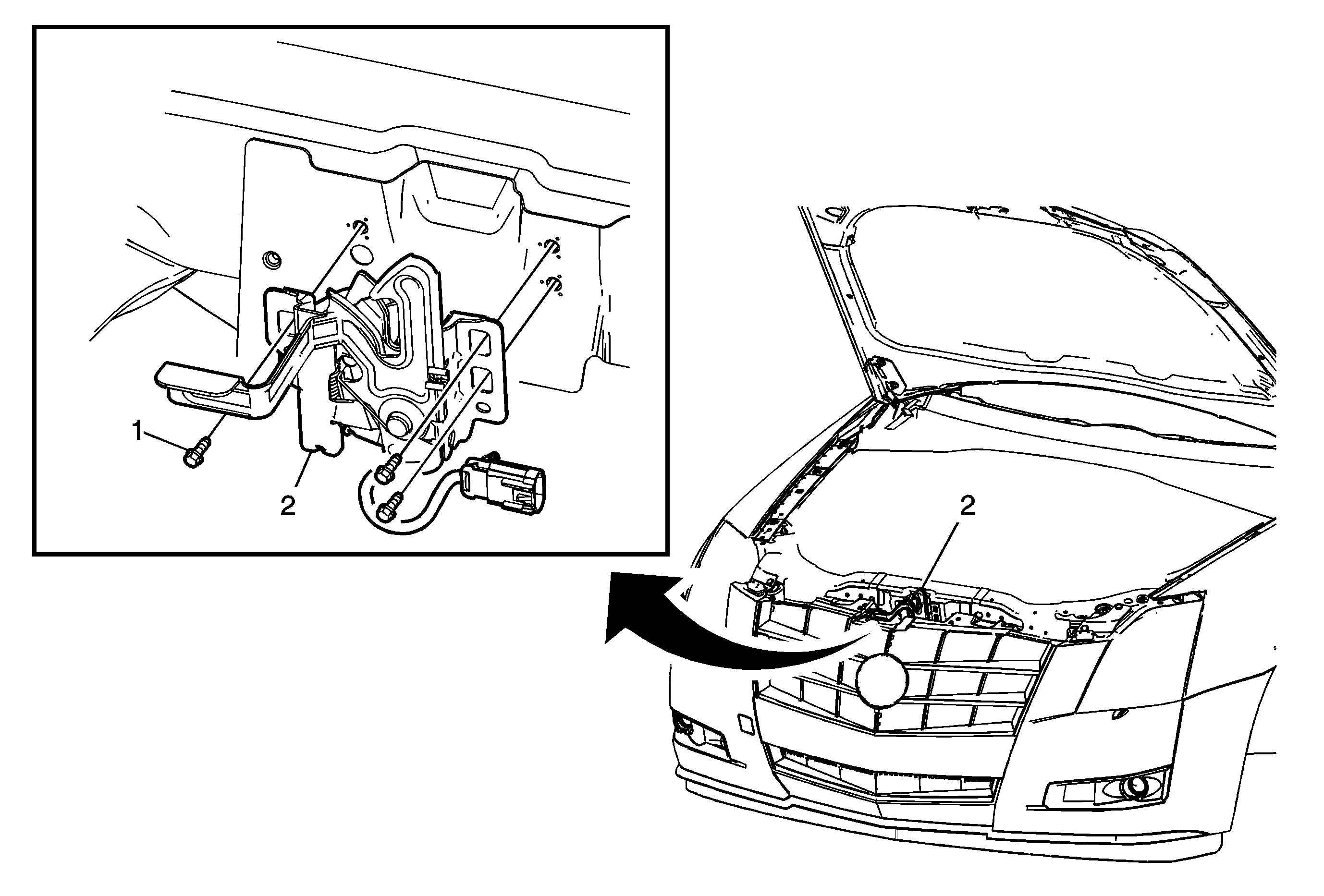 1
2
2