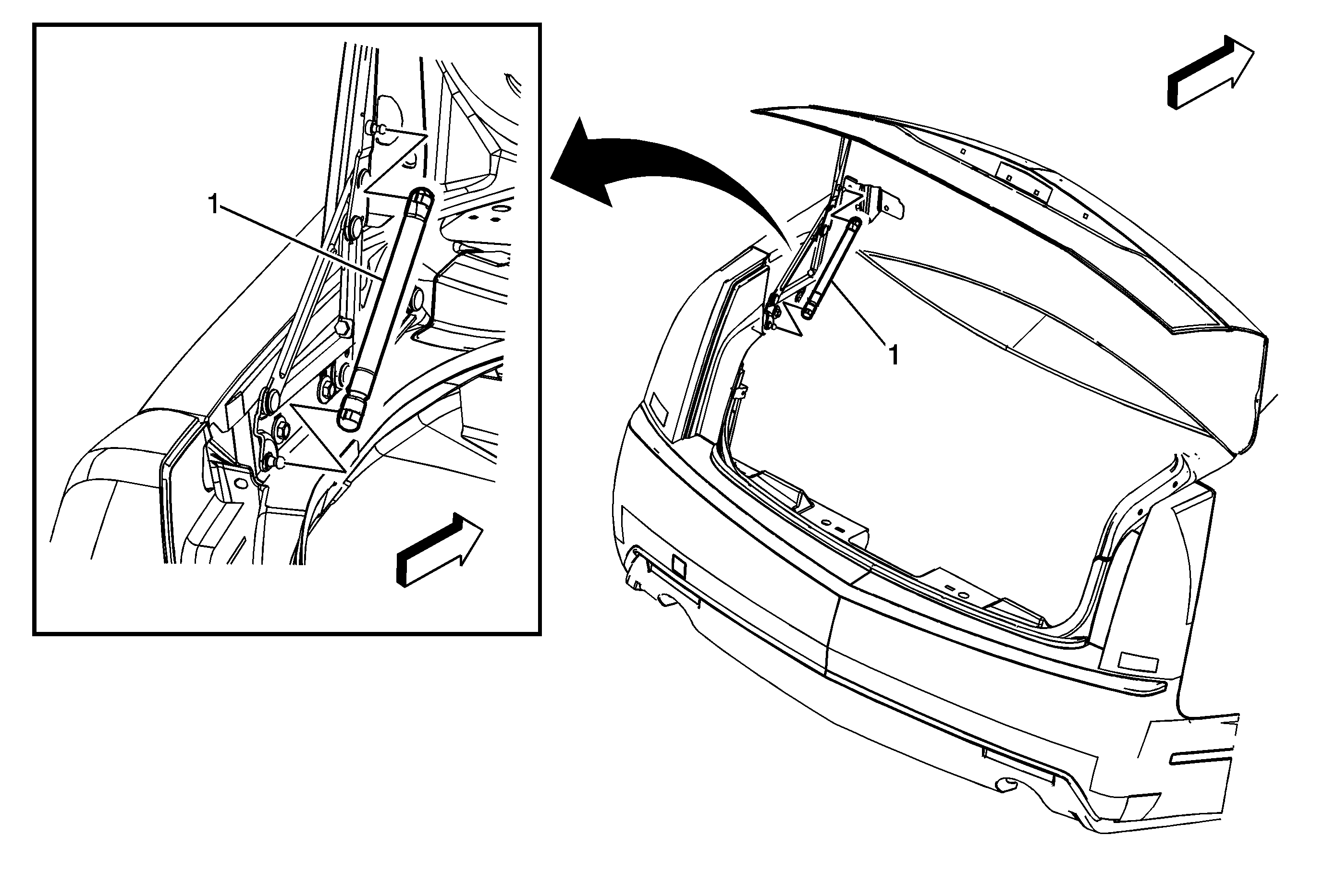 1

1