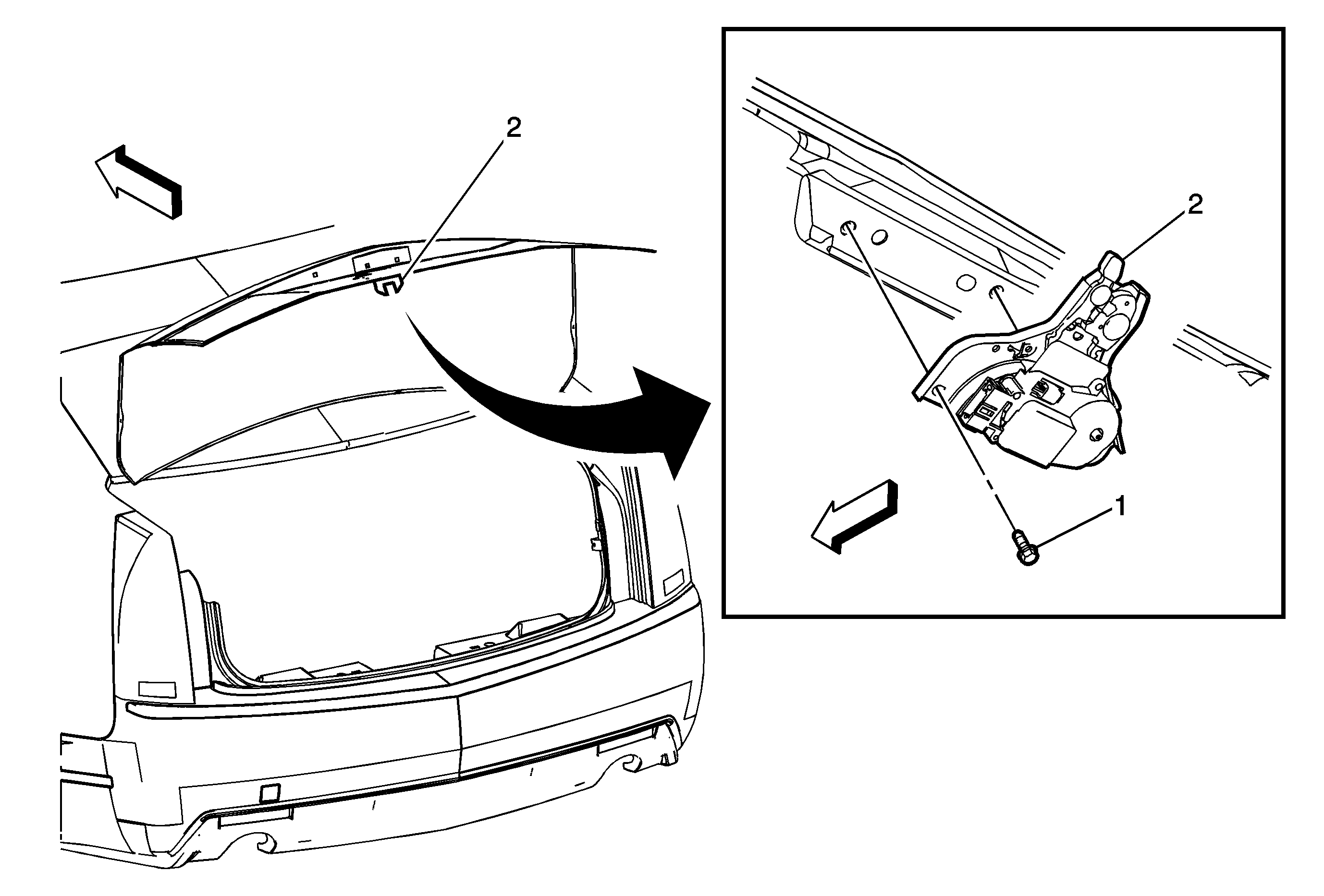 2

2

1